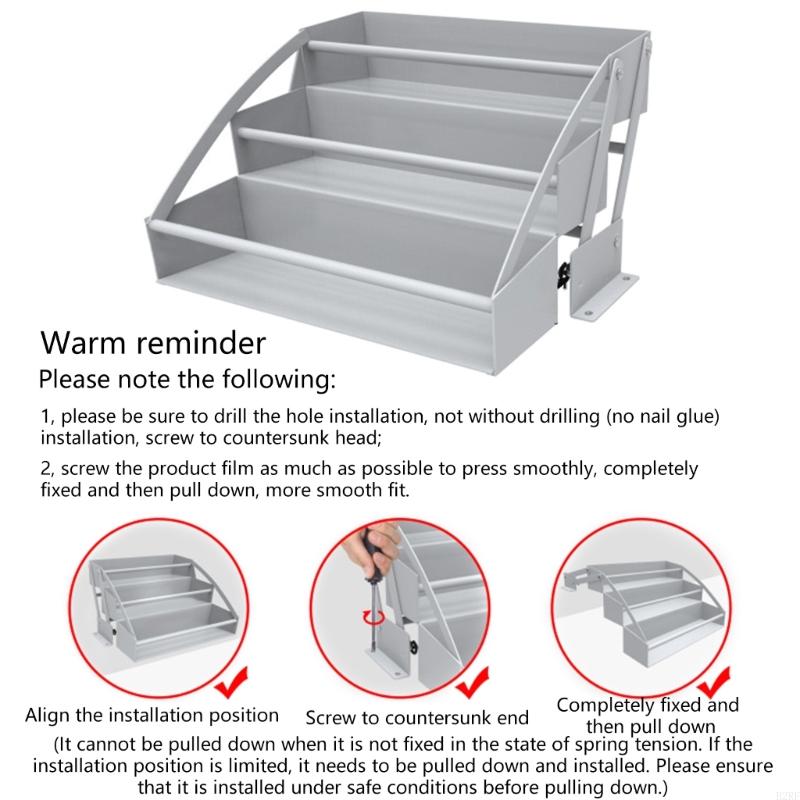 Warm reminder
Please note the following:

1, please be sure to drill the hole installation, not without drilling (no nail glue) installation, screw to countersunk head;

2, screw the product film as much as possible to press smoothly, completely fixed and then pull down, more smooth fit.

Align the installation position

Screw to countersunk end

Completely fixed and then pull down

(It cannot be pulled down when it is not fixed in the state of spring tension. If the installation position is limited, it needs to be pulled down and installed. Please ensure that it is installed under safe conditions before pulling down.)