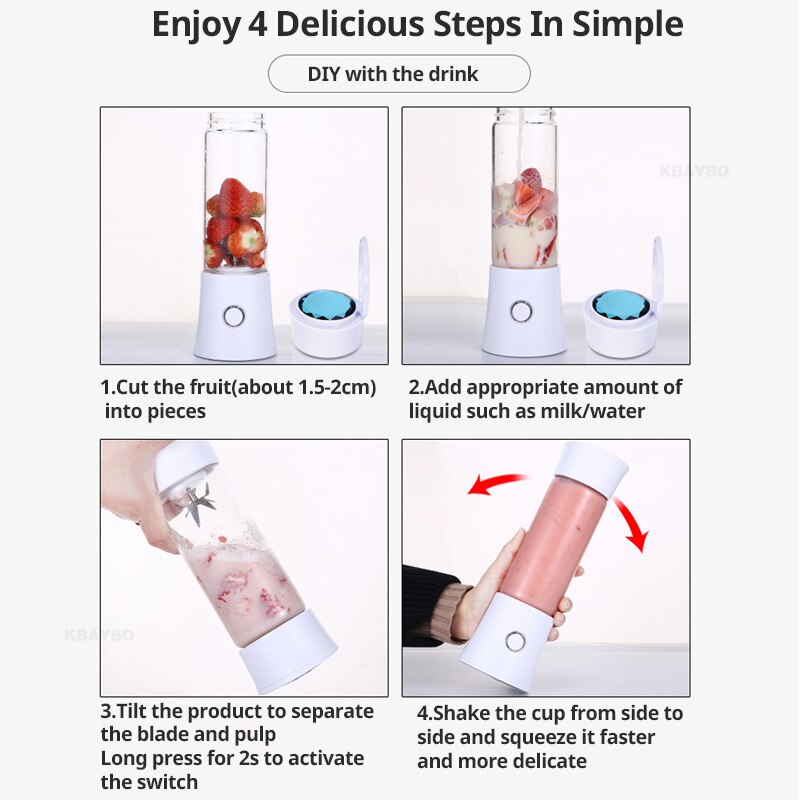 Enjoy 4 Delicious Steps In Simple

DIY with the drink

KBAYBO

1.Cut the fruit(about 1.5-2cm) into pieces

2.Add appropriate amount of liquid such as milk/water

KBAYBO

3.Tilt the product to separate the blade and pulp
Long press for 2s to activate the switch

4.Shake the cup from side to side and squeeze it faster and more delicate