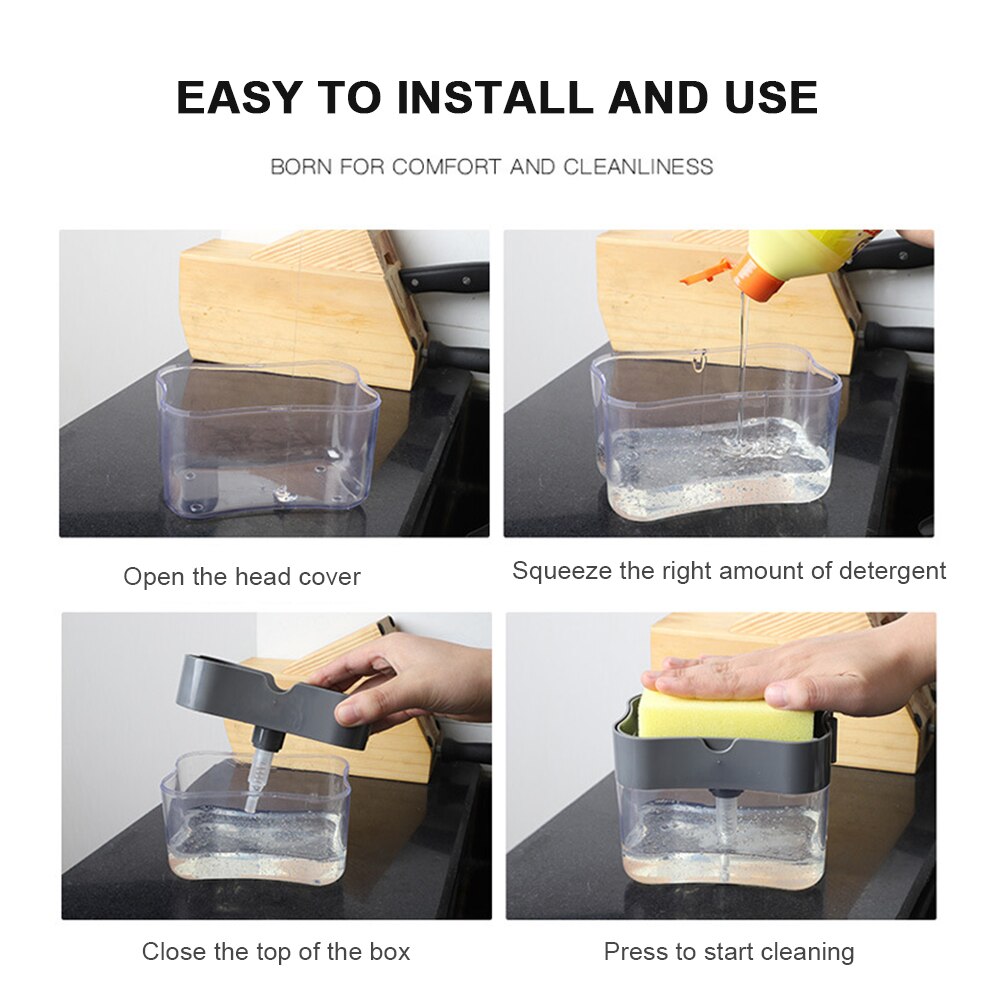 EASY TO INSTALL AND USE

BORN FOR COMFORT AND CLEANLINESS

Open the head cover

Squeeze the right amount of detergent

Close the top of the box

Press to start cleaning