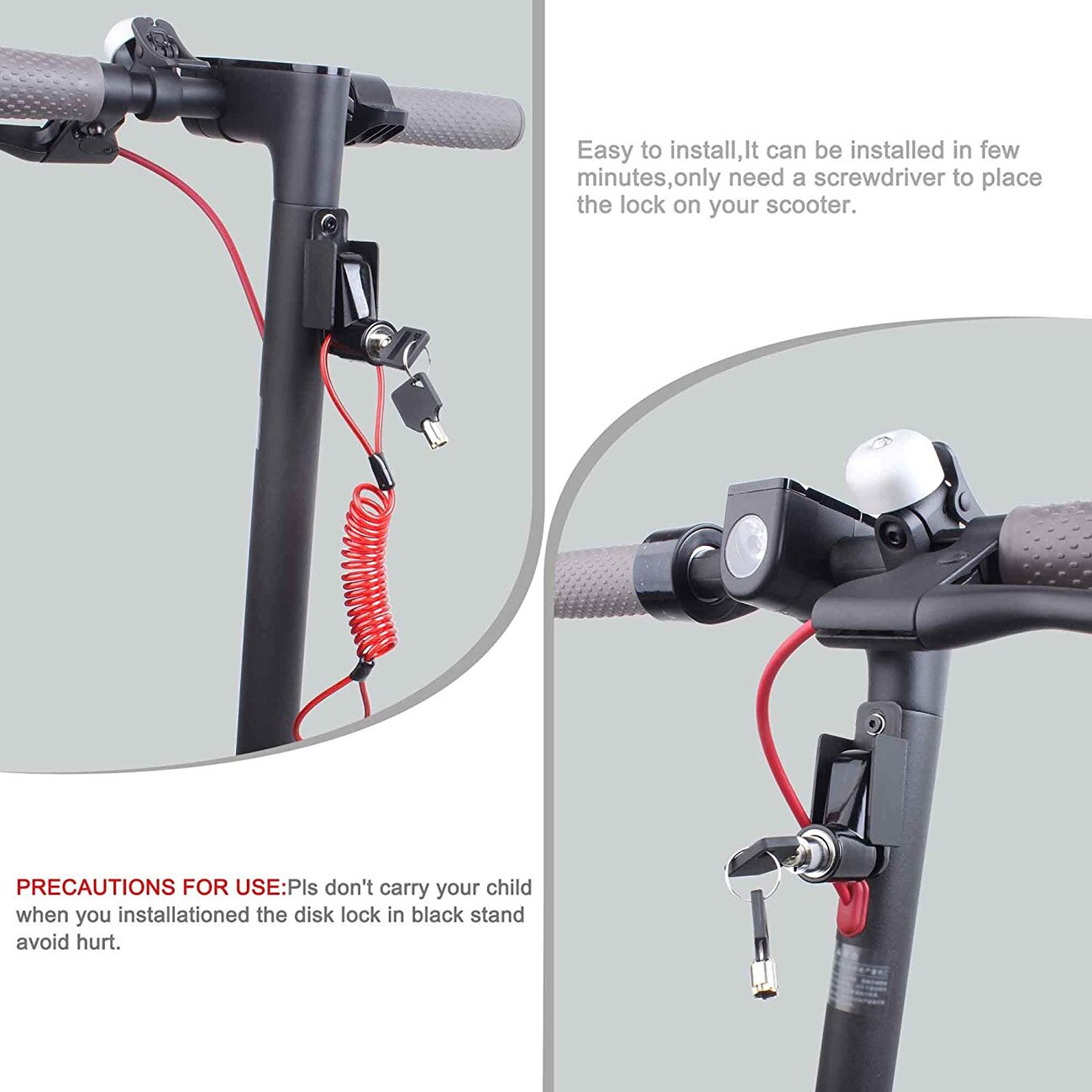 Easy to install,It can be installed in few minutes,only need a screwdriver to place the lock on your scooter.

PRECAUTIONS FOR USE:Pls don't carry your child when you installationed the disk lock in black stand avoid hurt.