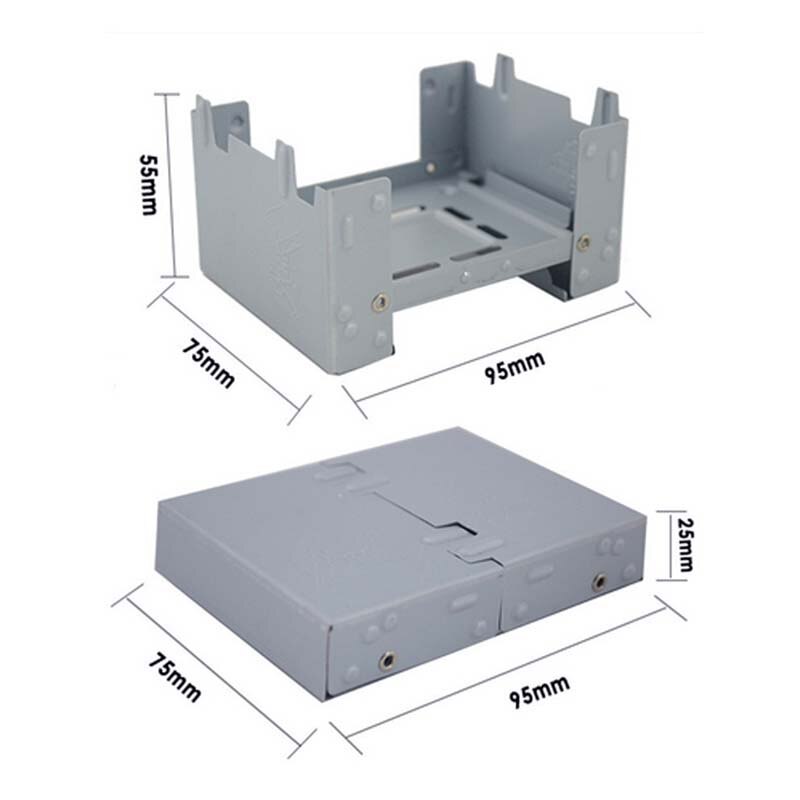 55mm
75mm
95mm
25mm
75mm
95mm