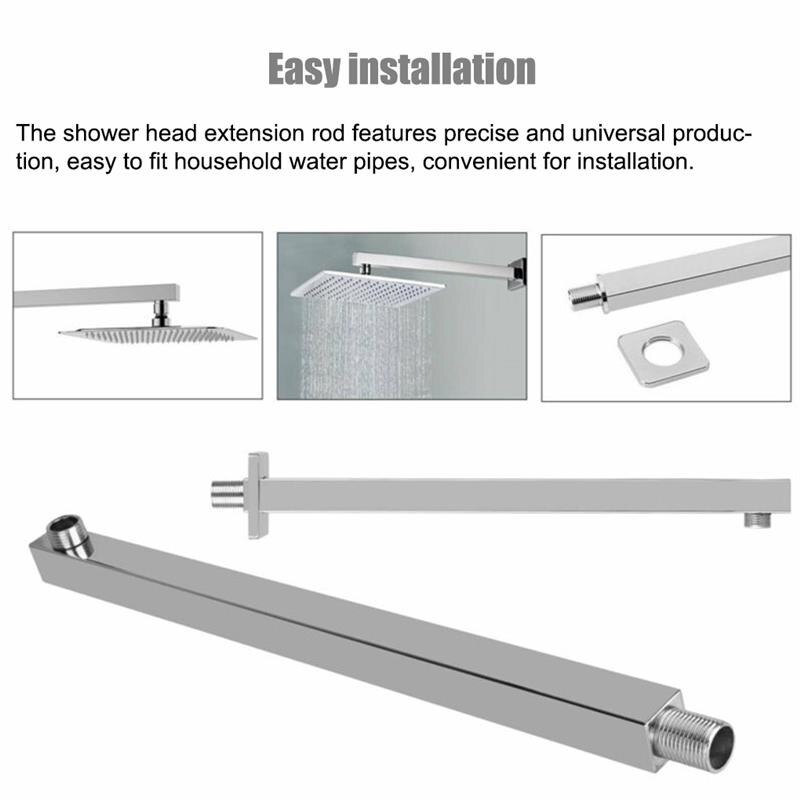 Easy installation

The shower head extension rod features precise and universal production, easy to fit household water pipes, convenient for installation.