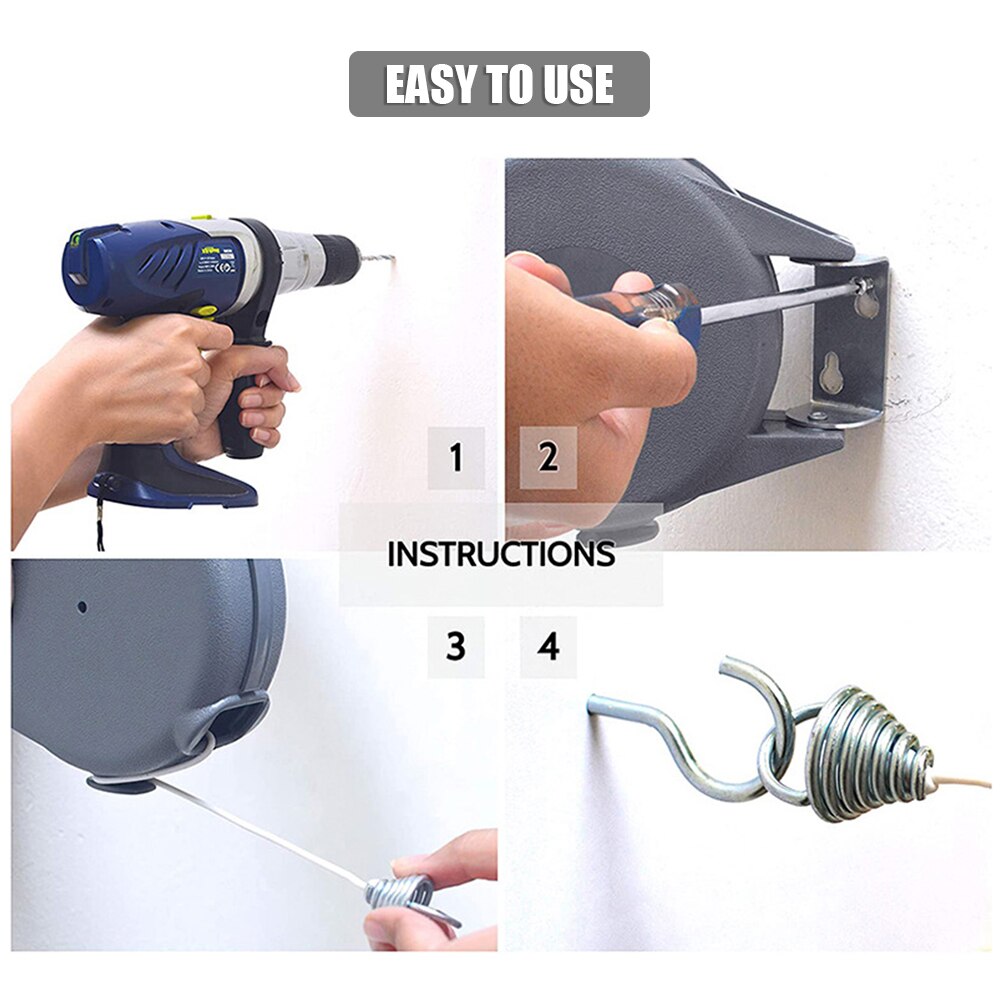 EASY TO USE

1

2

INSTRUCTIONS

3

4