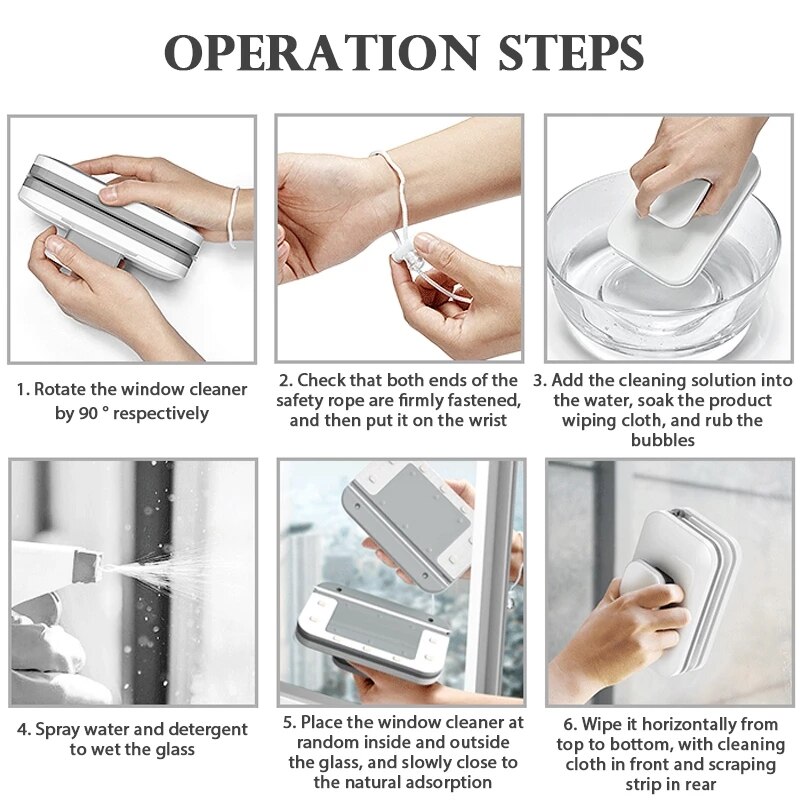 OPERATION STEPS

1. Rotate the window cleaner by 90 ° respectively

2. Check that both ends of the safety rope are firmly fastened, and then put it on the wrist

3. Add the cleaning solution into the water, soak the product wiping cloth, and rub the bubbles

4. Spray water and detergent to wet the glass

5. Place the window cleaner at random inside and outside the glass, and slowly close to the natural adsorption

6. Wipe it horizontally from top to bottom, with cleaning cloth in front and scraping strip in rear