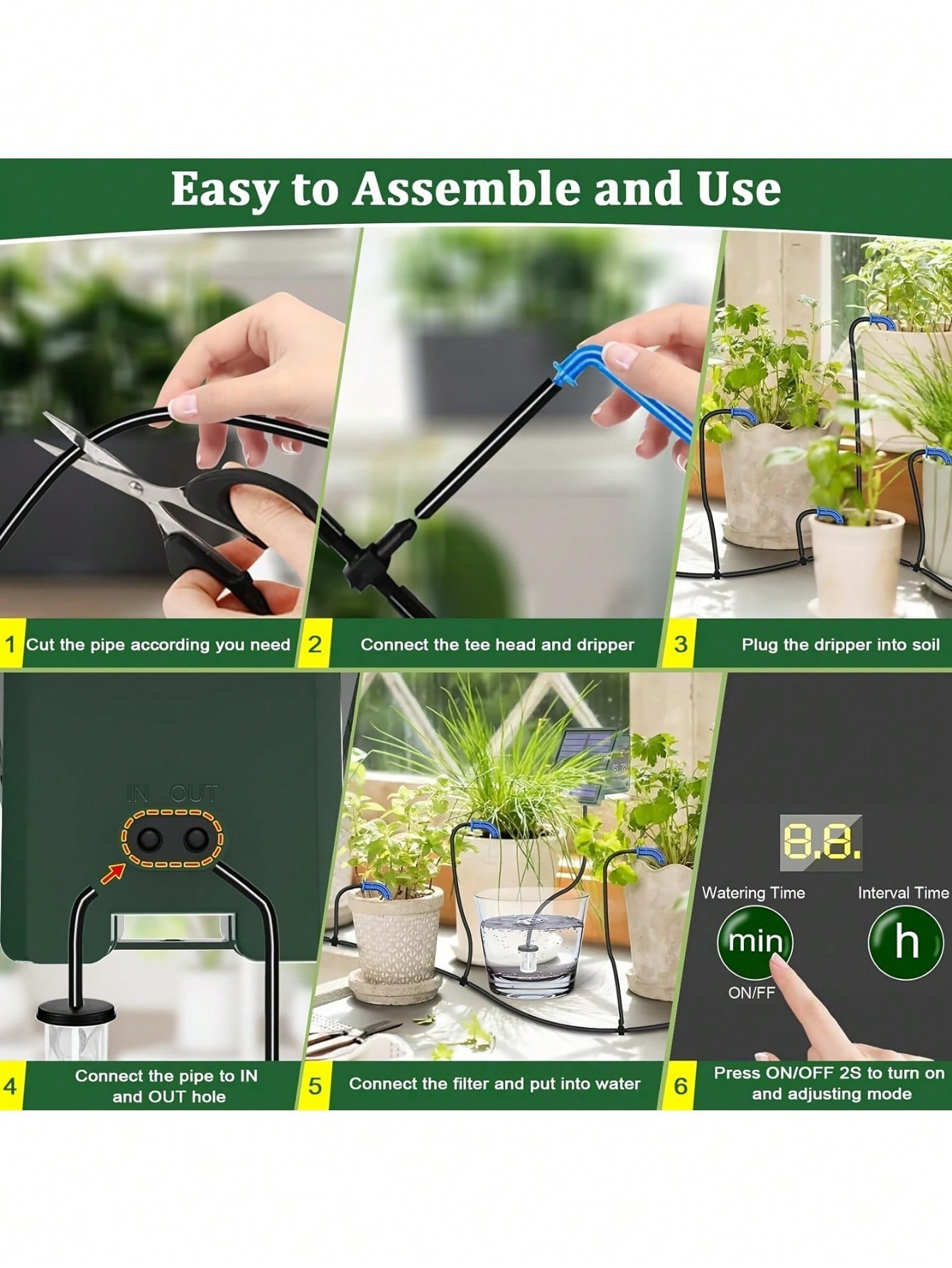 Easy to Assemble and Use

1 Cut the pipe according you need

2 Connect the tee head and dripper

3 Plug the dripper into soil

IN OUT

4 Connect the pipe to IN and OUT hole

5 Connect the filter and put into water

8.8.

Watering Time

Interval Time

min

h

ON/FF

6 Press ON/OFF 2S to turn on and adjusting mode