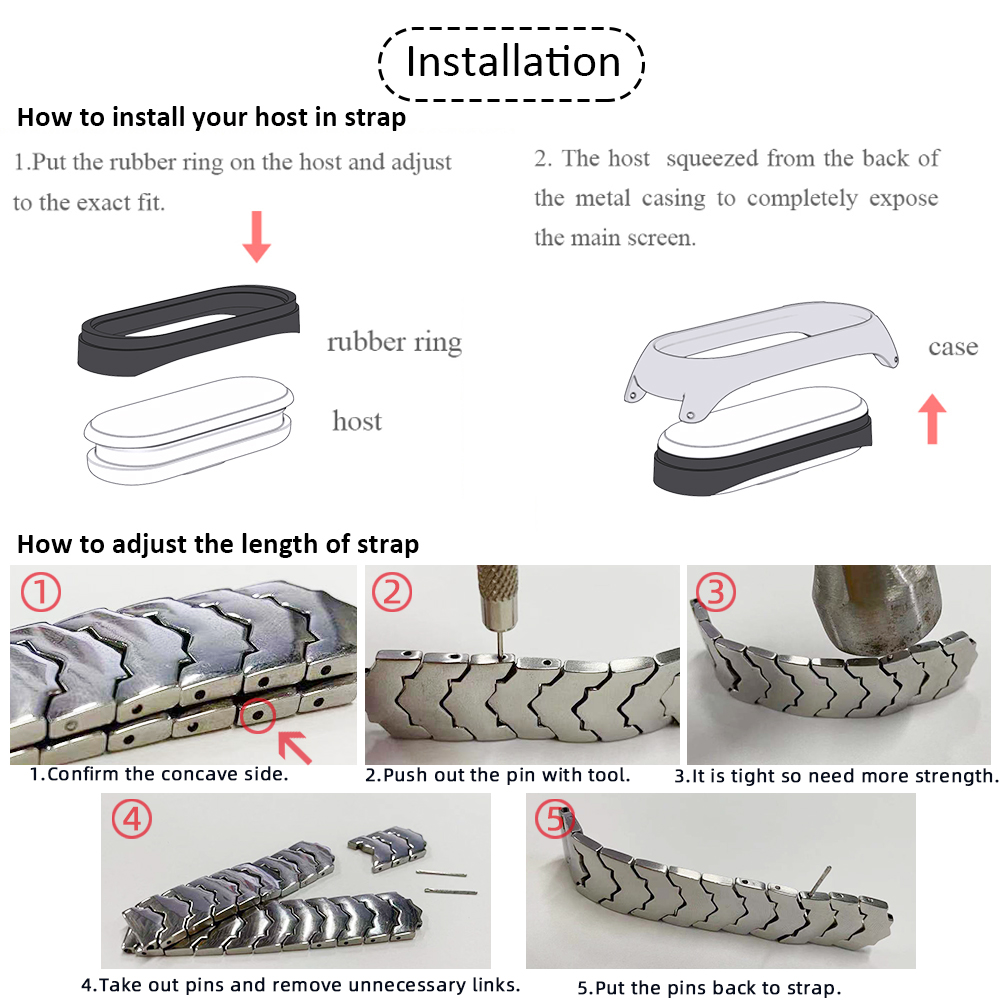 Installation

How to install your host in strap

1.Put the rubber ring on the host and adjust to the exact fit.

rubber ring

host

2. The host squeezed from the back of the metal casing to completely expose the main screen.

case

How to adjust the length of strap

①

1.Confirm the concave side.

②

2.Push out the pin with tool.

③

3.It is tight so need more strength.

④

4.Take out pins and remove unnecessary links.

⑤

5.Put the pins back to strap.