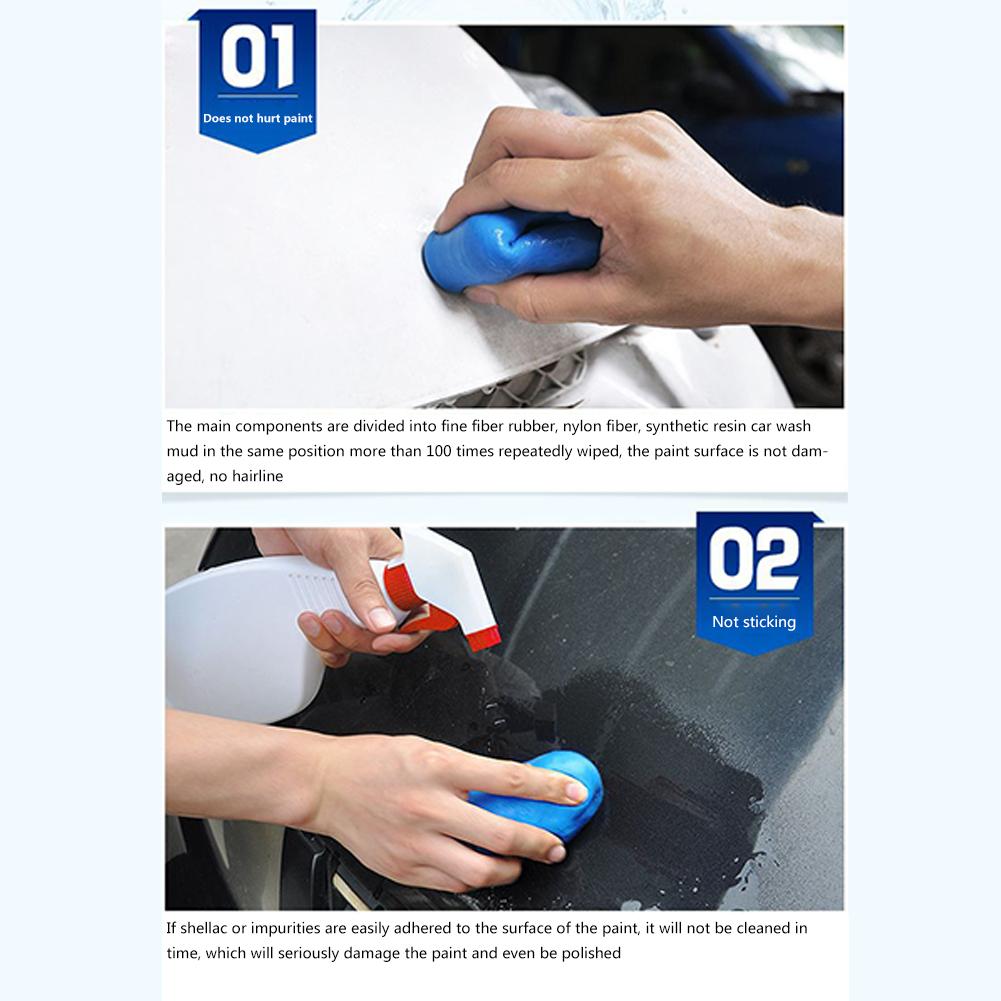 01
Does not hurt paint

The main components are divided into fine fiber rubber, nylon fiber, synthetic resin car wash mud in the same position more than 100 times repeatedly wiped, the paint surface is not damaged, no hairline

02
Not sticking

If shellac or impurities are easily adhered to the surface of the paint, it will not be cleaned in time, which will seriously damage the paint and even be polished