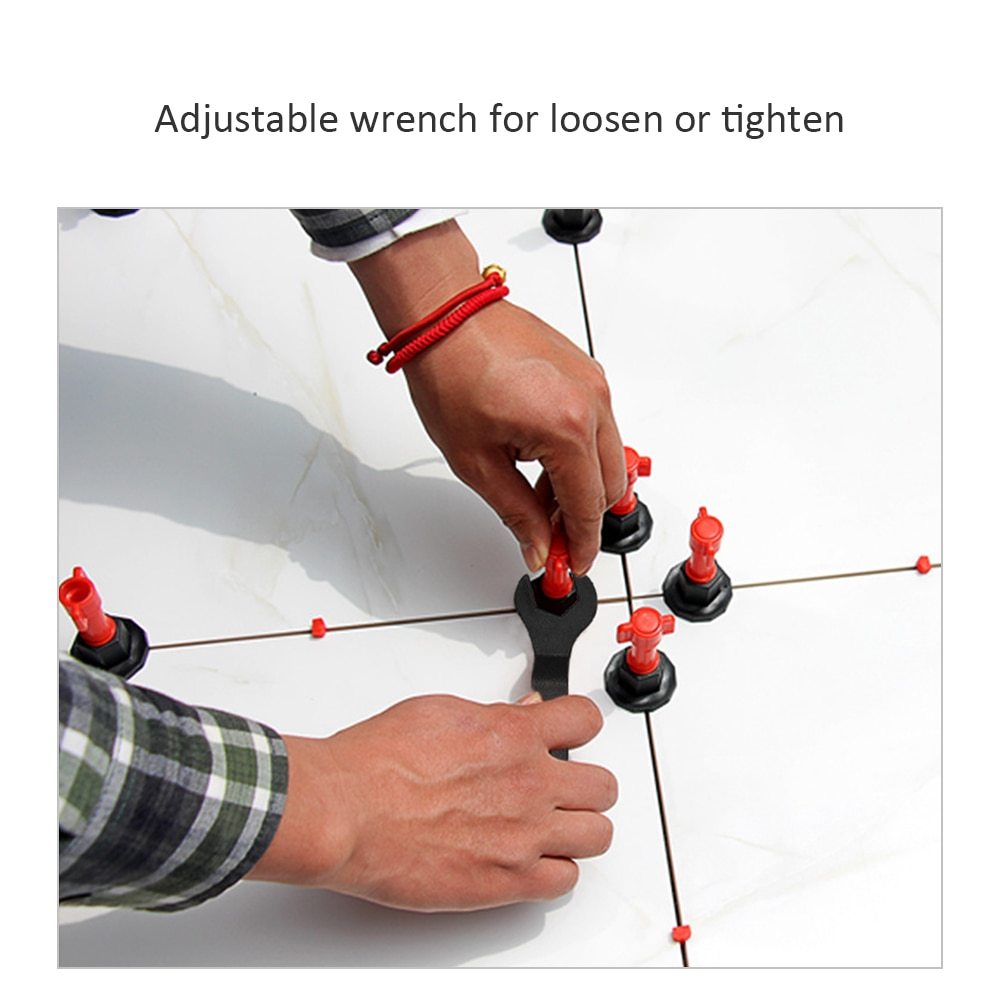 Adjustable wrench for loosen or tighten