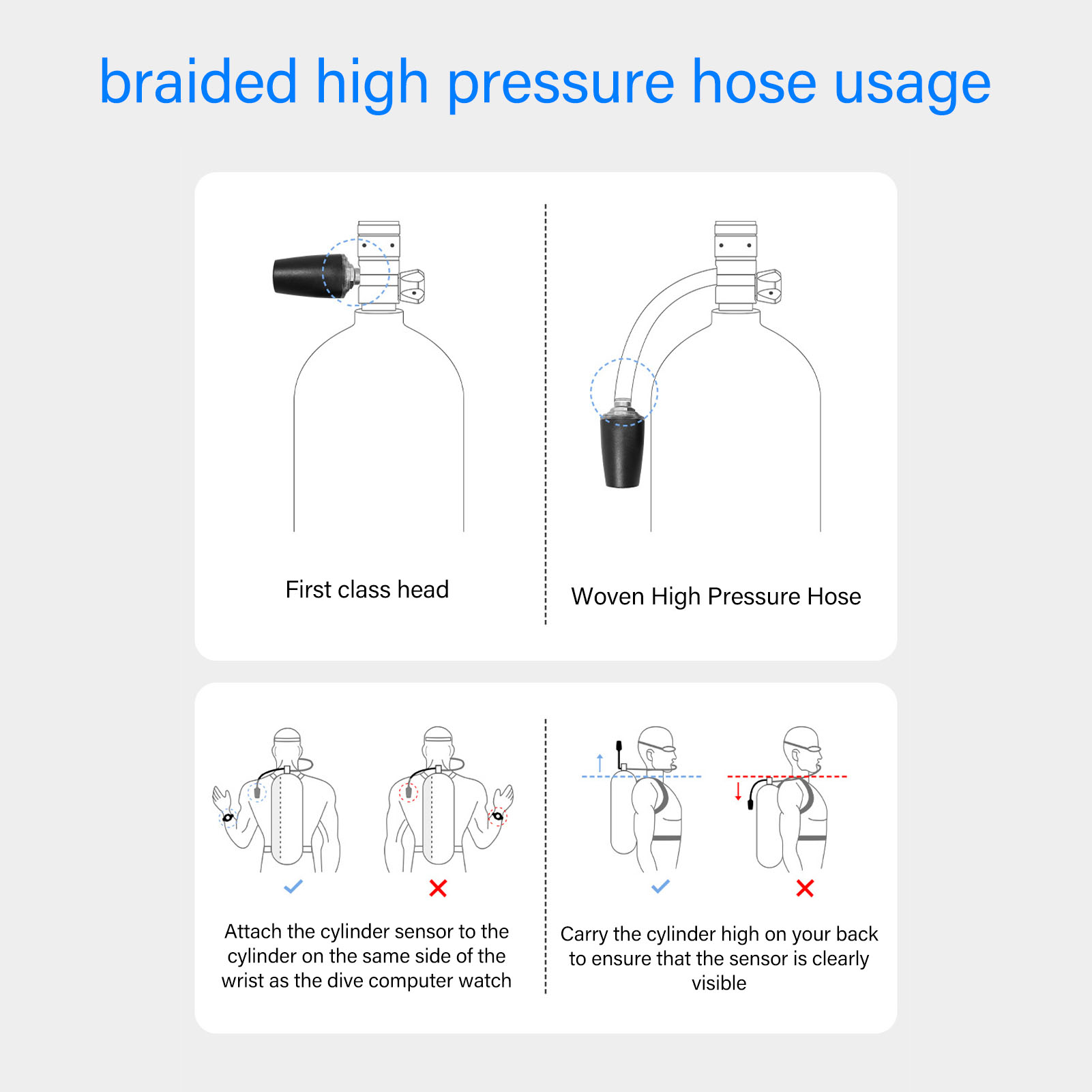 braided high pressure hose usage

First class head

Woven High Pressure Hose

Attach the cylinder sensor to the cylinder on the same side of the wrist as the dive computer watch

Carry the cylinder high on your back to ensure that the sensor is clearly visible