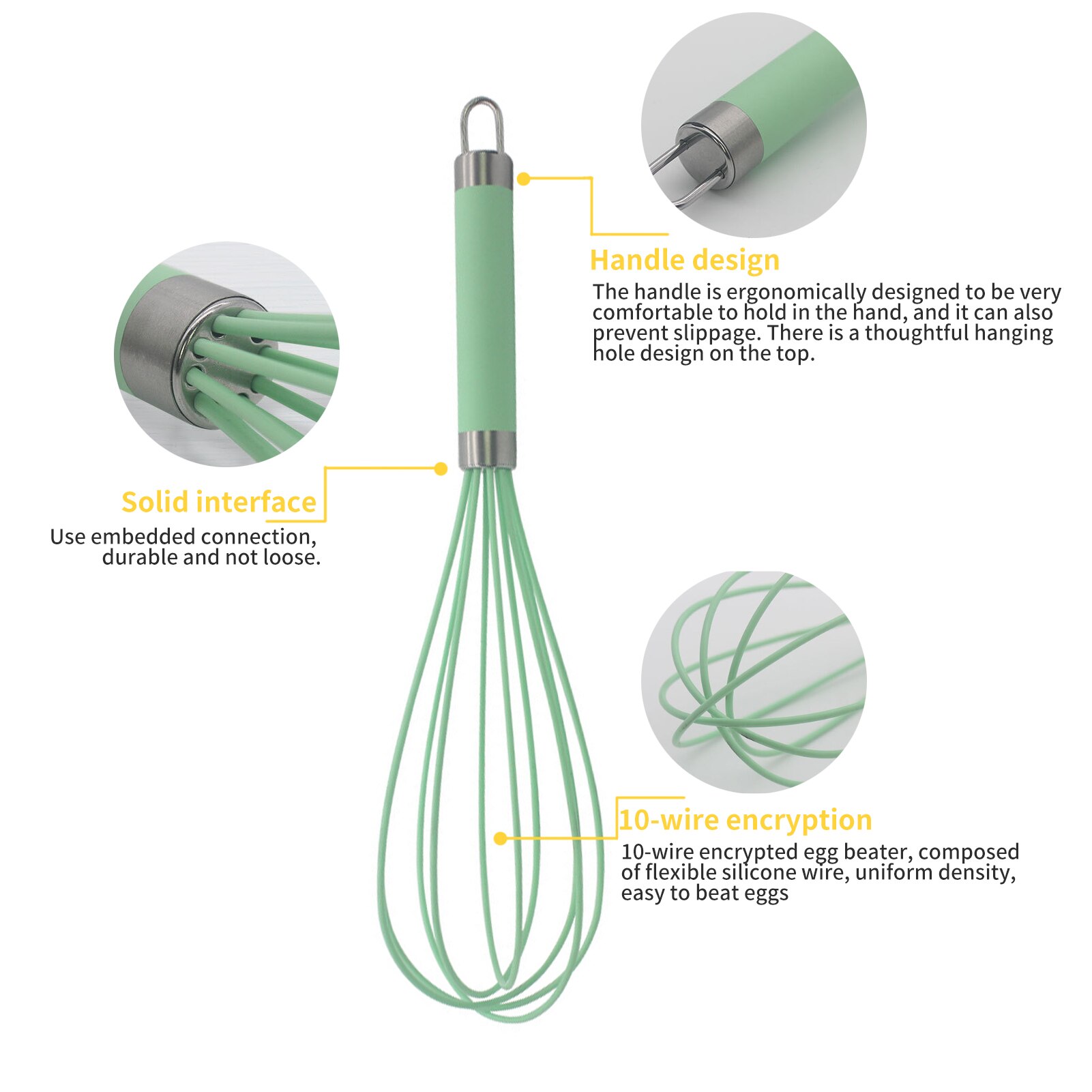 Handle design
The handle is ergonomically designed to be very comfortable to hold in the hand, and it can also prevent slippage. There is a thoughtful hanging hole design on the top.

Solid interface
Use embedded connection, durable and not loose.

10-wire encryption
10-wire encrypted egg beater, composed of flexible silicone wire, uniform density, easy to beat eggs