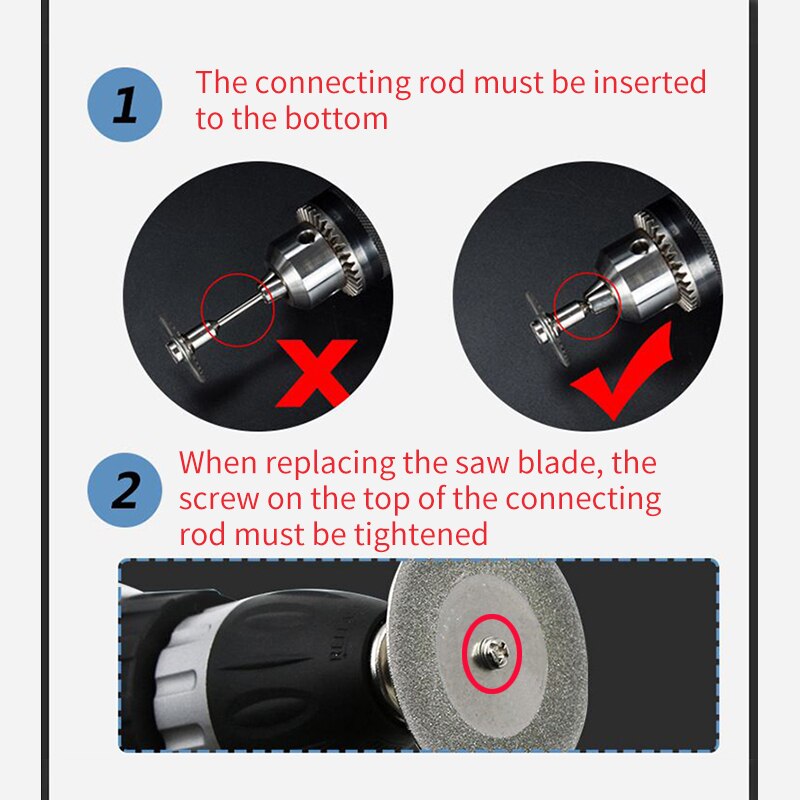 1 The connecting rod must be inserted to the bottom

2 When replacing the saw blade, the screw on the top of the connecting rod must be tightened