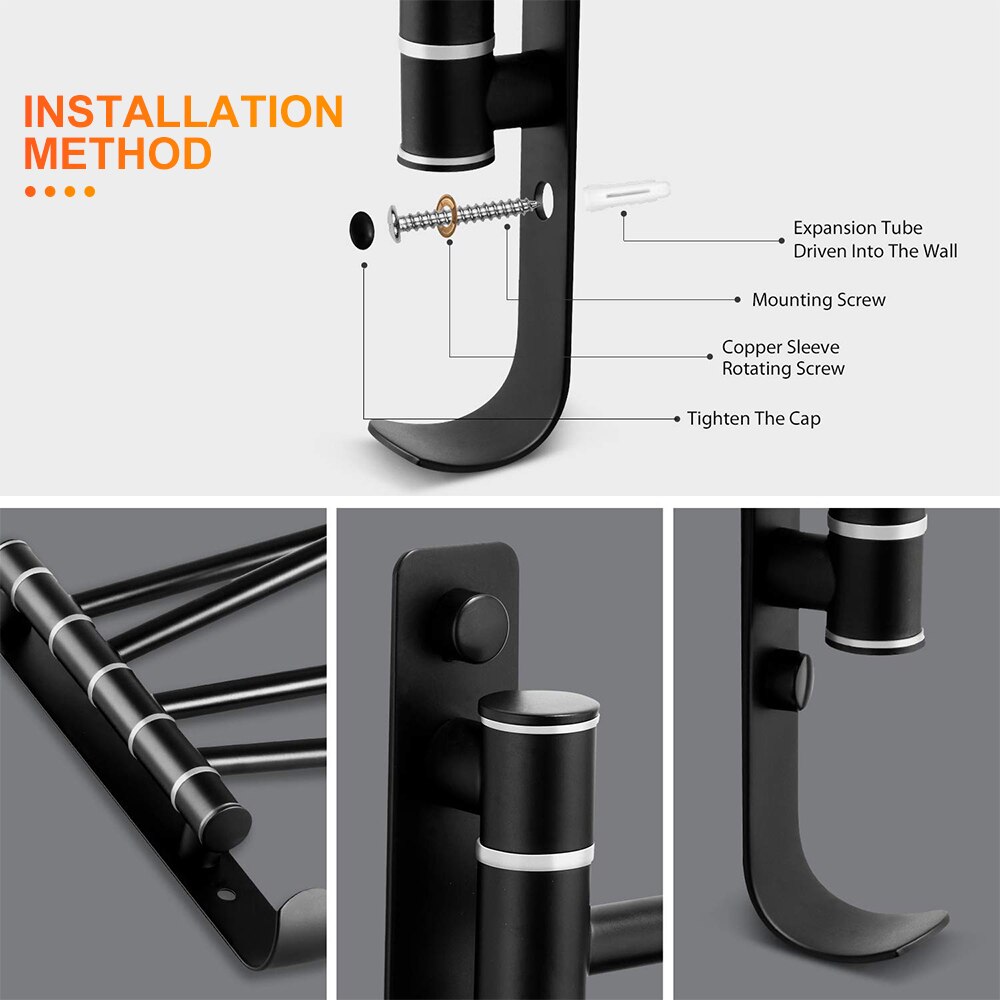 INSTALLATION METHOD

Expansion Tube Driven Into The Wall

Mounting Screw

Copper Sleeve Rotating Screw

Tighten The Cap