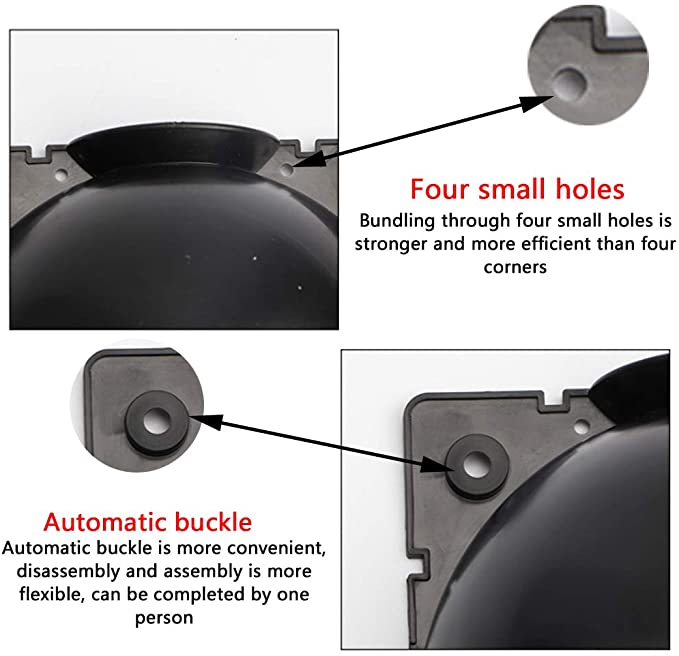 Four small holes

Bundling through four small holes is stronger and more efficient than four corners

Automatic buckle

Automatic buckle is more convenient, disassembly and assembly is more flexible, can be completed by one person