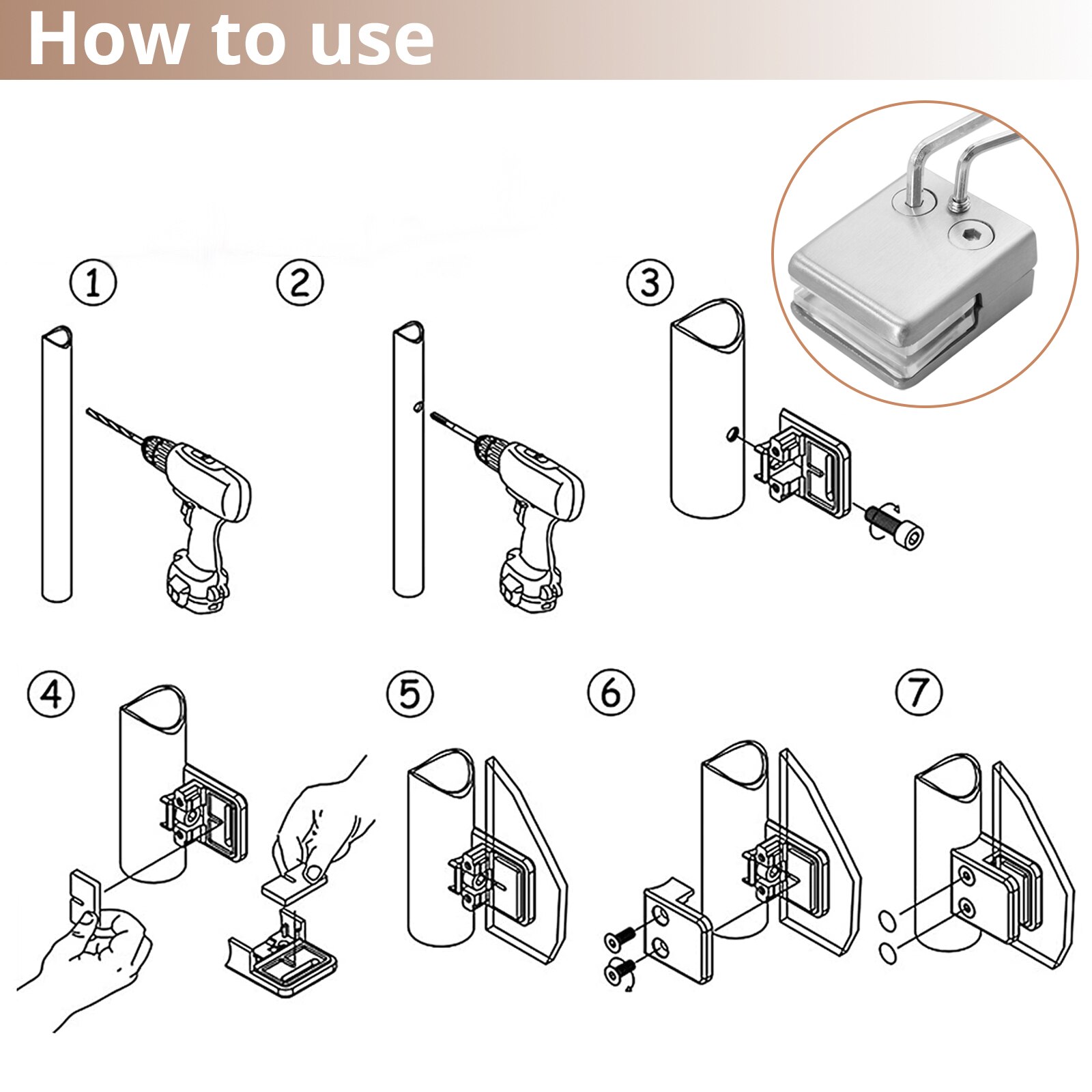 How to use

①

②

③

④

⑤

⑥

⑦