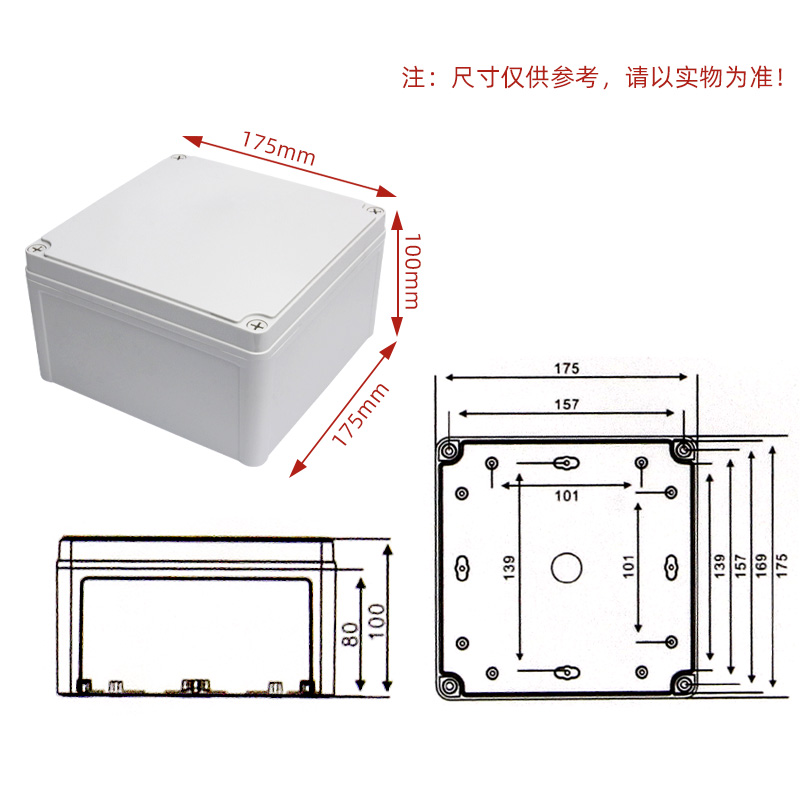 注：尺寸仅供参考，请以实物为准！

175mm

100mm

175mm

175

157

101

139

101

139

157

169

175

80

100