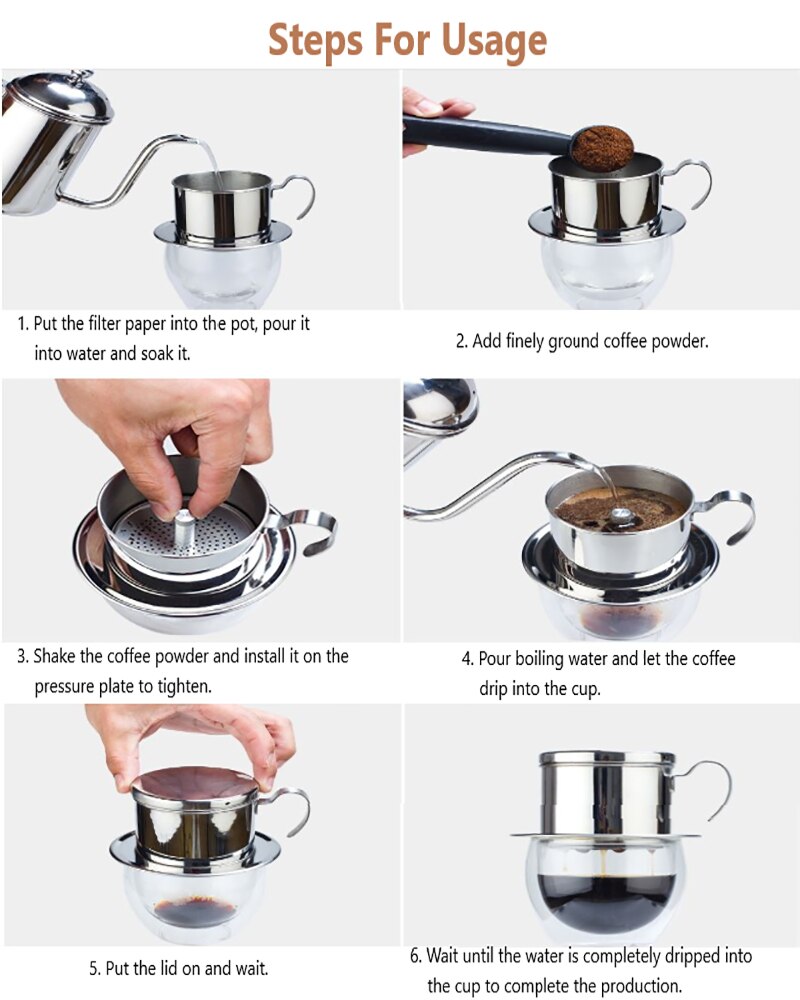 Steps For Usage

1. Put the filter paper into the pot, pour it into water and soak it.

2. Add finely ground coffee powder.

3. Shake the coffee powder and install it on the pressure plate to tighten.

4. Pour boiling water and let the coffee drip into the cup.

5. Put the lid on and wait.

6. Wait until the water is completely dripped into the cup to complete the production.