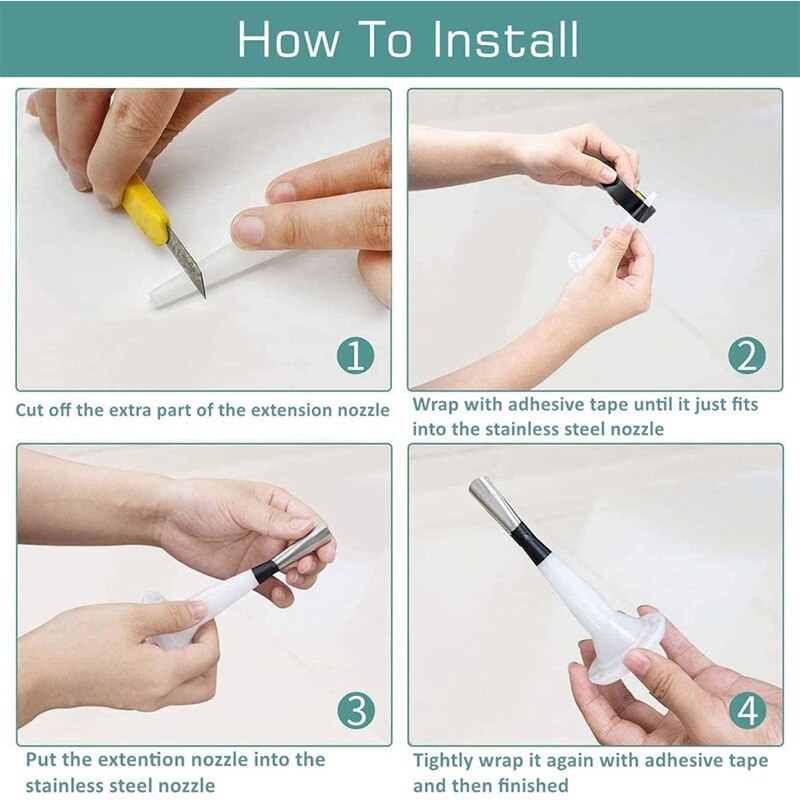 How To Install

1

Cut off the extra part of the extension nozzle

2

Wrap with adhesive tape until it just fits into the stainless steel nozzle

3

Put the extention nozzle into the stainless steel nozzle

4

Tightly wrap it again with adhesive tape and then finished