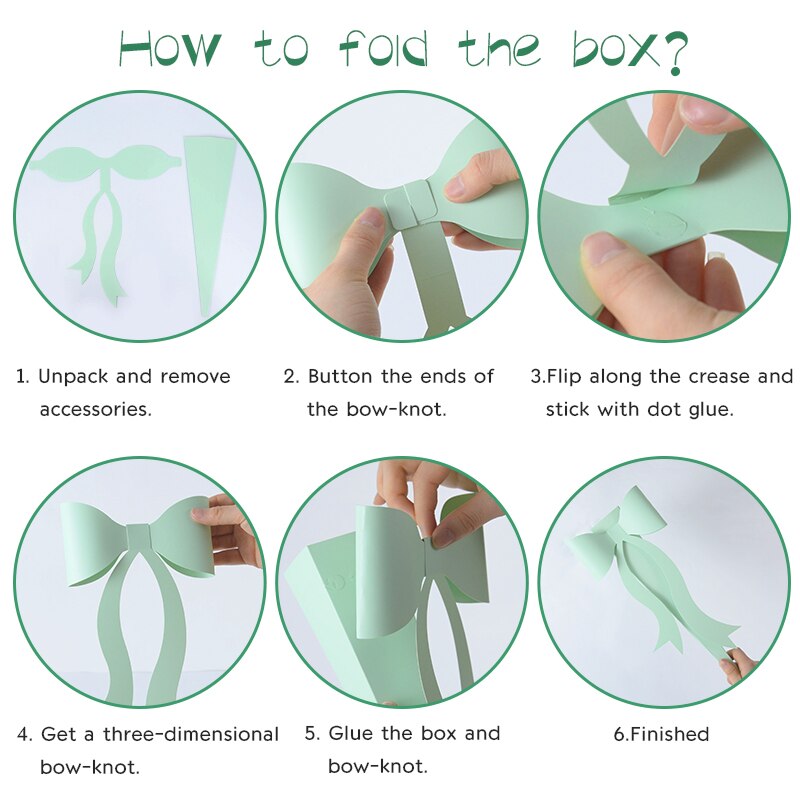 How to fold the box?

1. Unpack and remove accessories.

2. Button the ends of the bow-knot.

3.Flip along the crease and stick with dot glue.

4. Get a three-dimensional bow-knot.

5. Glue the box and bow-knot.

6.Finished