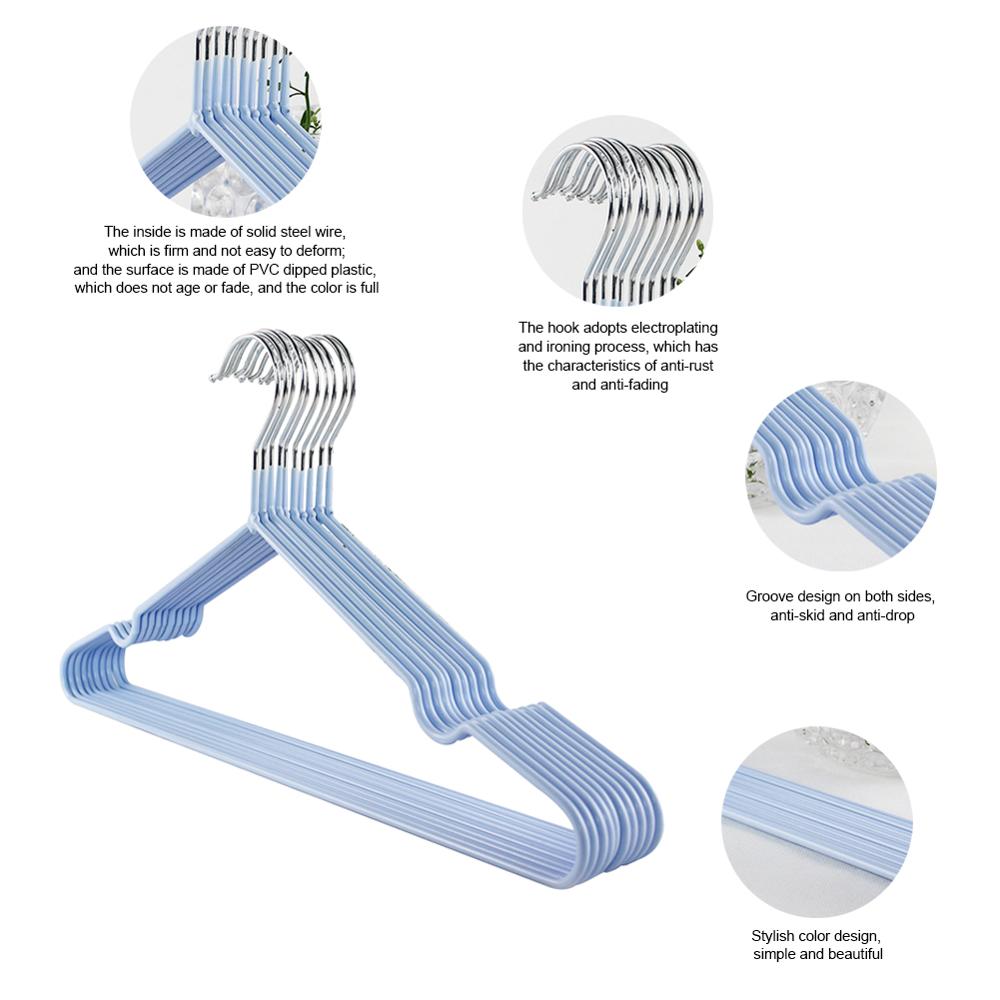 The inside is made of solid steel wire, which is firm and not easy to deform; and the surface is made of PVC dipped plastic, which does not age or fade, and the color is full

The hook adopts electroplating and ironing process, which has the characteristics of anti-rust and anti-fading

Groove design on both sides, anti-skid and anti-drop

Stylish color design, simple and beautiful