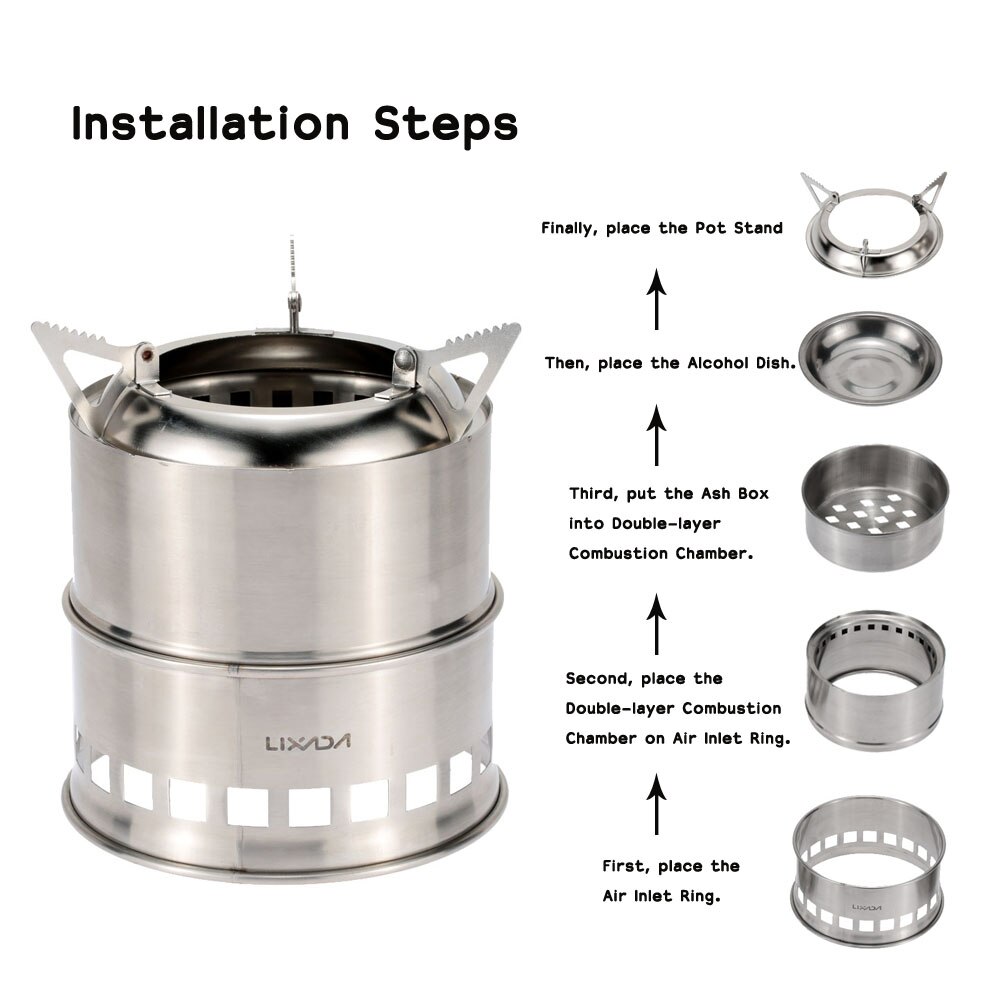 Installation Steps

LIXADA

Finally, place the Pot Stand

Then, place the Alcohol Dish.

Third, put the Ash Box into Double-layer Combustion Chamber.

Second, place the Double-layer Combustion Chamber on Air Inlet Ring.

First, place the Air Inlet Ring.

LIXADA