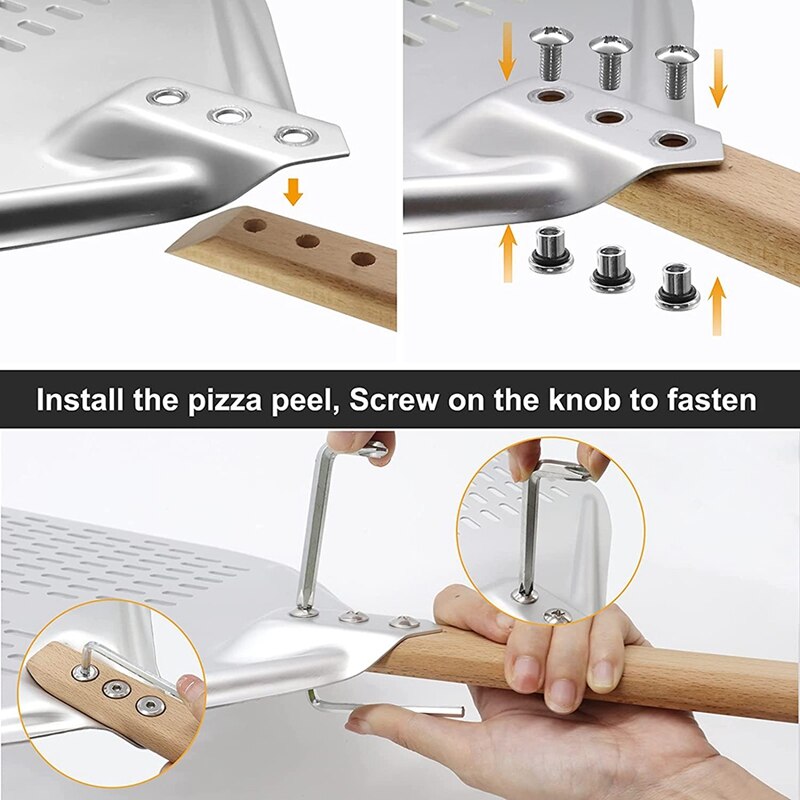 Install the pizza peel, Screw on the knob to fasten