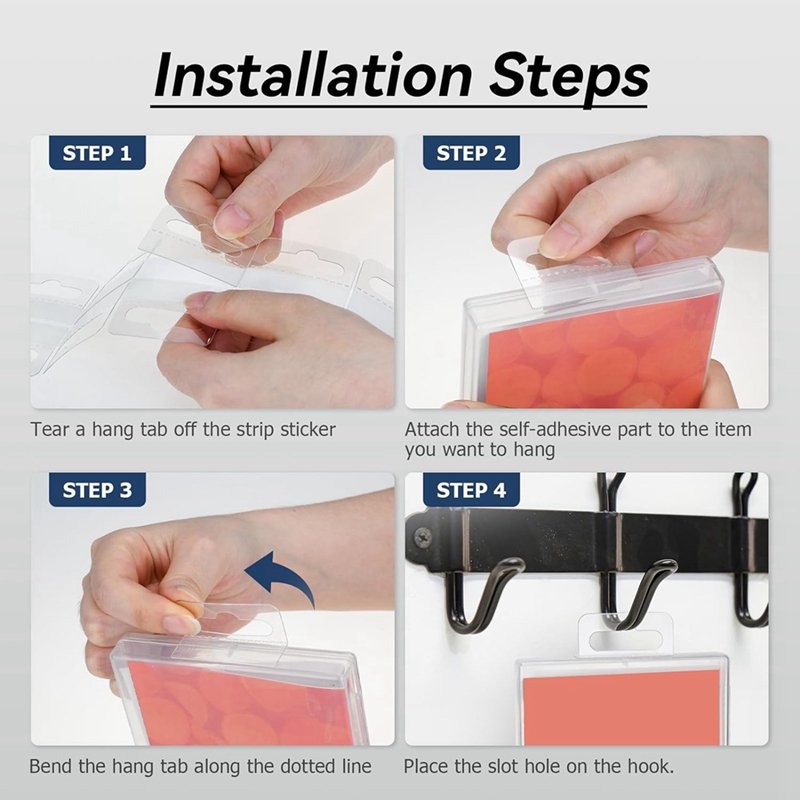 Installation Steps

STEP 1

Tear a hang tab off the strip sticker

STEP 2

Attach the self-adhesive part to the item you want to hang

STEP 3

Bend the hang tab along the dotted line

STEP 4

Place the slot hole on the hook.