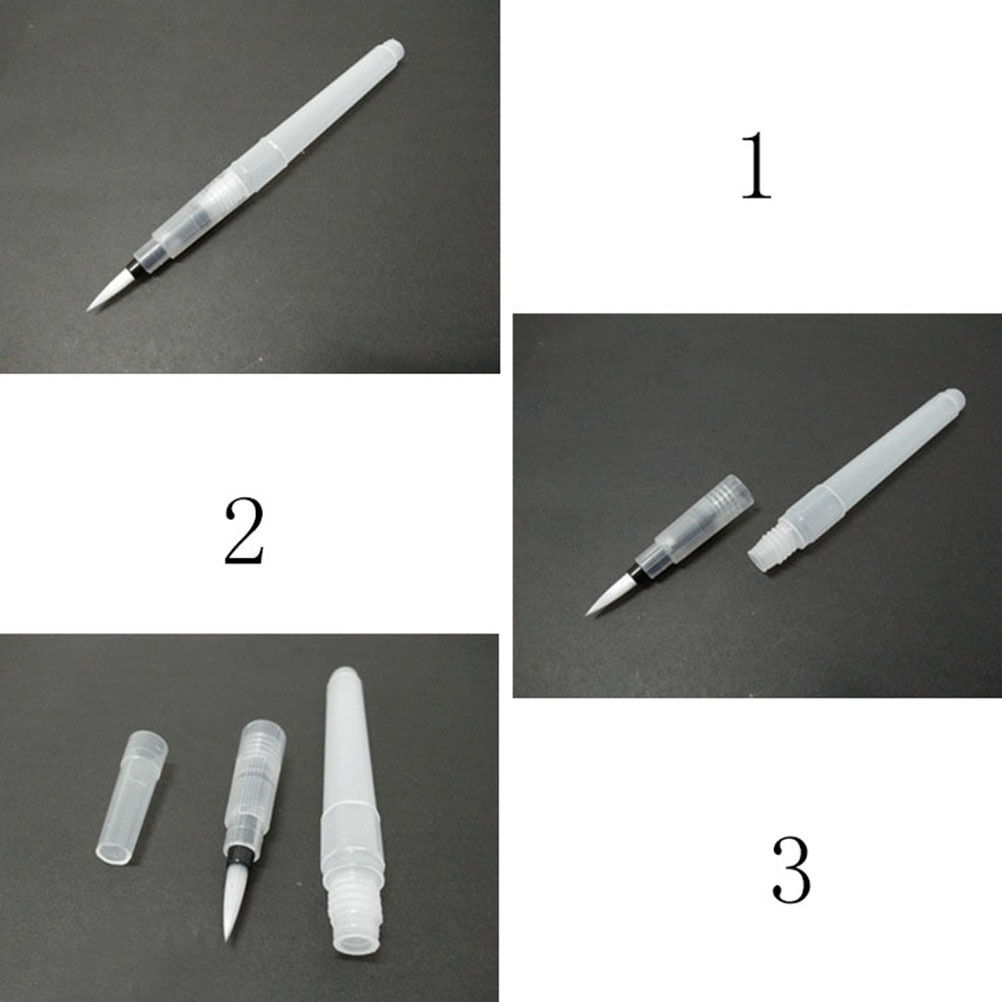 1

2

3