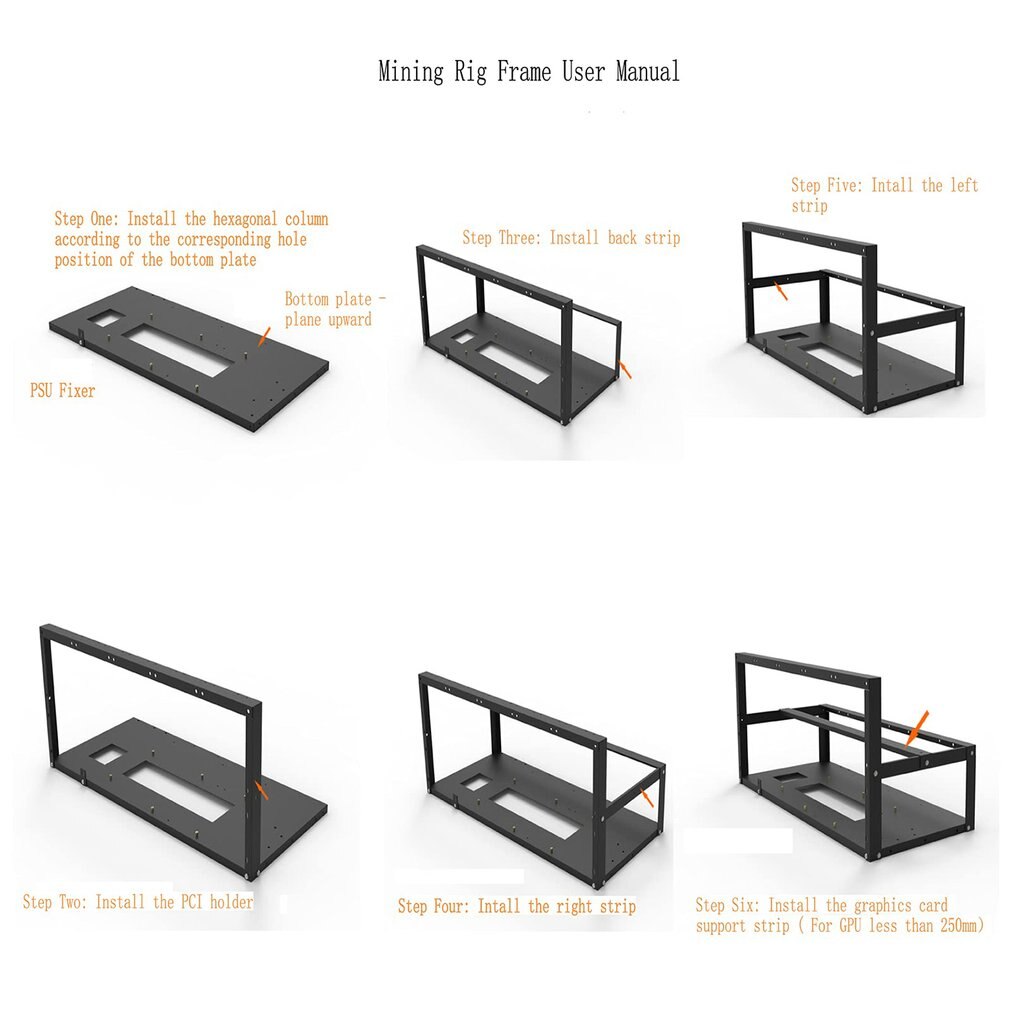 Mining Rig Frame User Manual

Step One: Install the hexagonal column according to the corresponding hole position of the bottom plate

Bottom plate - plane upward

PSU Fixer

Step Three: Install back strip

Step Five: Intall the left strip

Step Two: Install the PCI holder

Step Four: Intall the right strip

Step Six: Install the graphics card support strip ( For GPU less than 250mm)