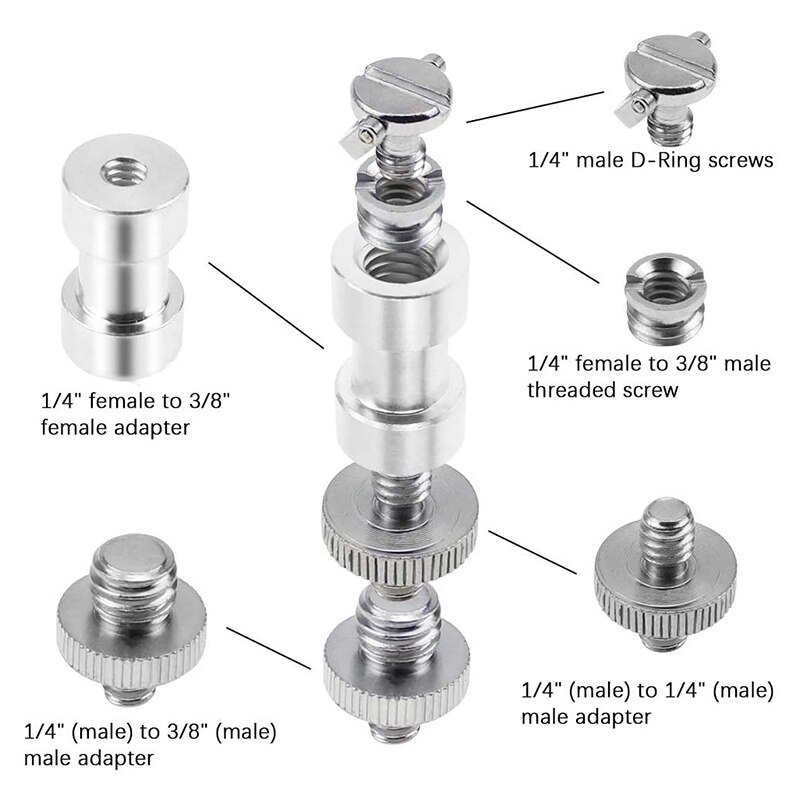 1/4" male D-Ring screws

1/4" female to 3/8" female adapter

1/4" female to 3/8" male threaded screw

1/4" (male) to 1/4" (male) male adapter

1/4" (male) to 3/8" (male) male adapter