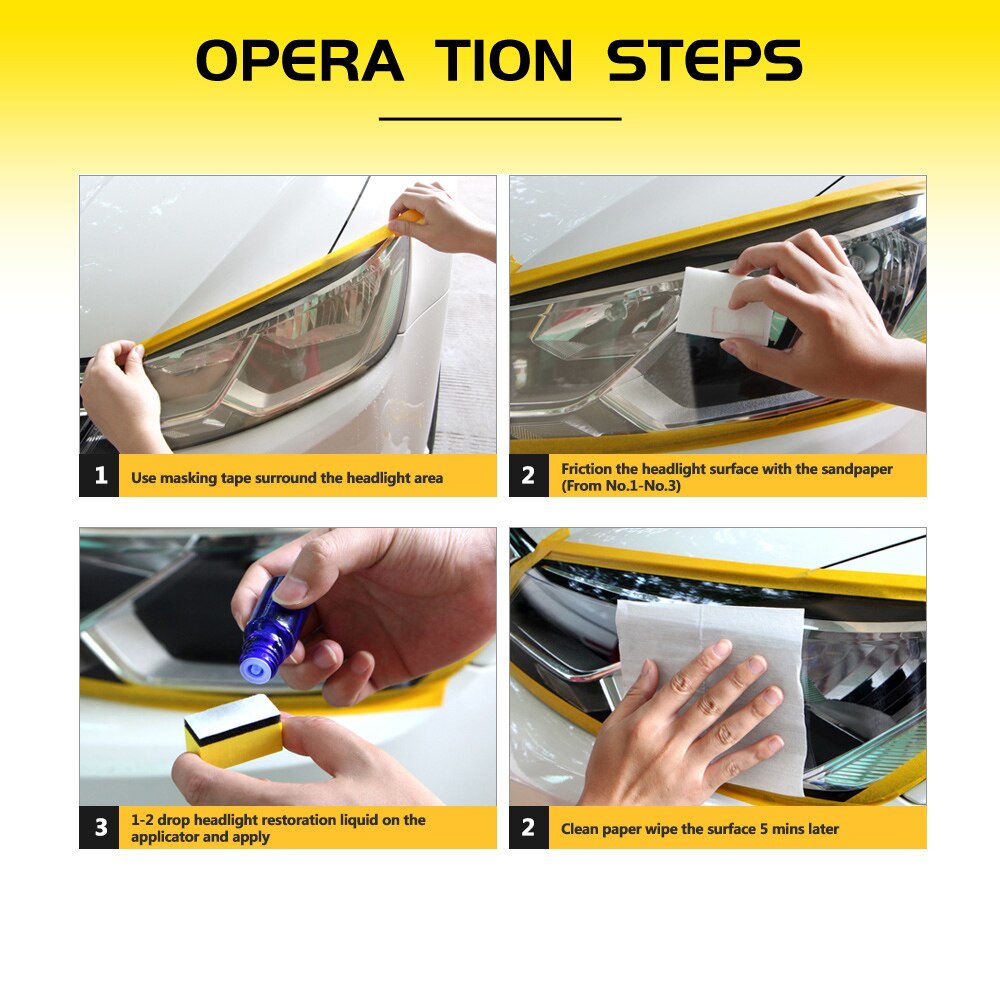 OPERA TION STEPS

1 Use masking tape surround the headlight area

2 Friction the headlight surface with the sandpaper (From No.1-No.3)

3 1-2 drop headlight restoration liquid on the applicator and apply

2 Clean paper wipe the surface 5 mins later