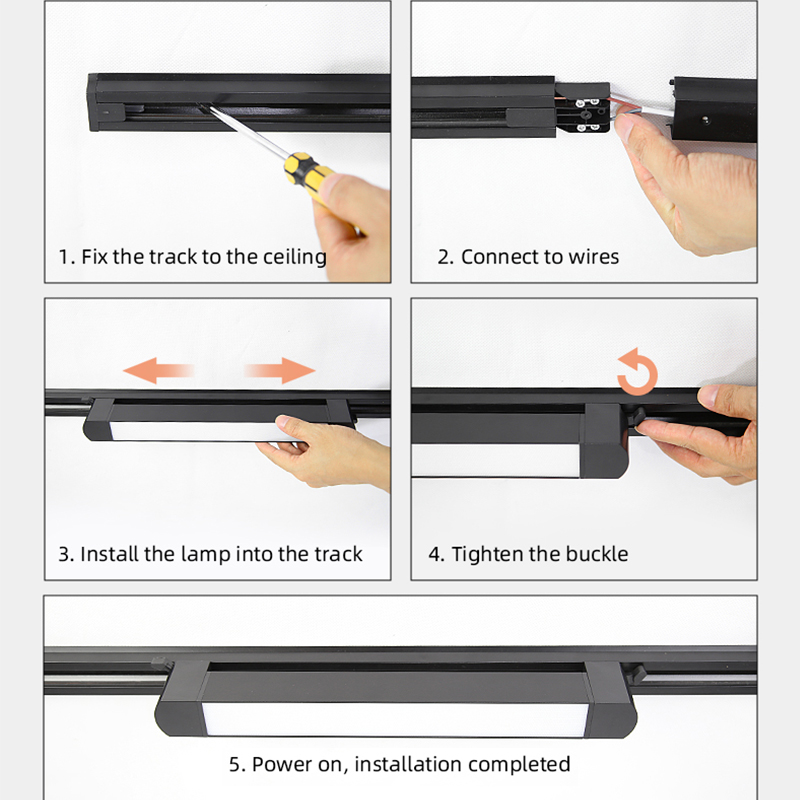 1. Fix the track to the ceiling

2. Connect to wires

3. Install the lamp into the track

4. Tighten the buckle

5. Power on, installation completed