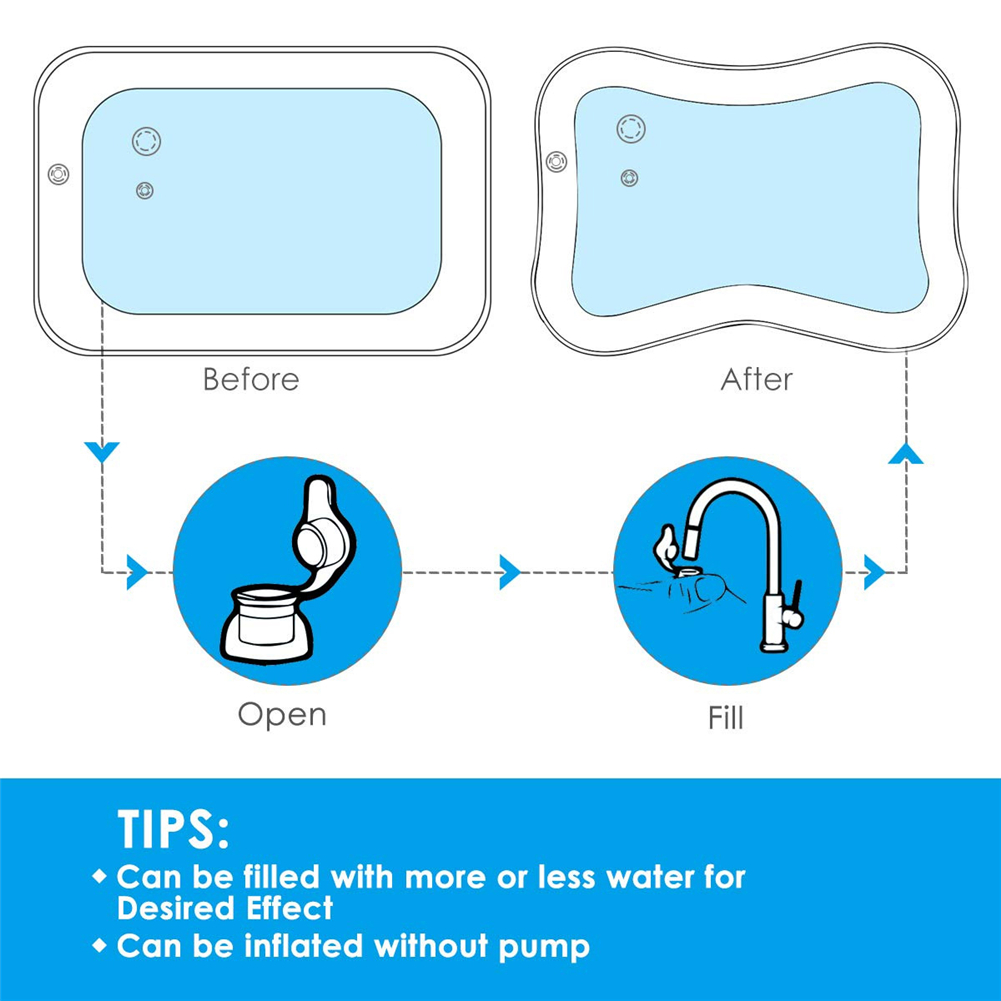 Before

After

Open

Fill

TIPS:

◆ Can be filled with more or less water for Desired Effect

◆ Can be inflated without pump