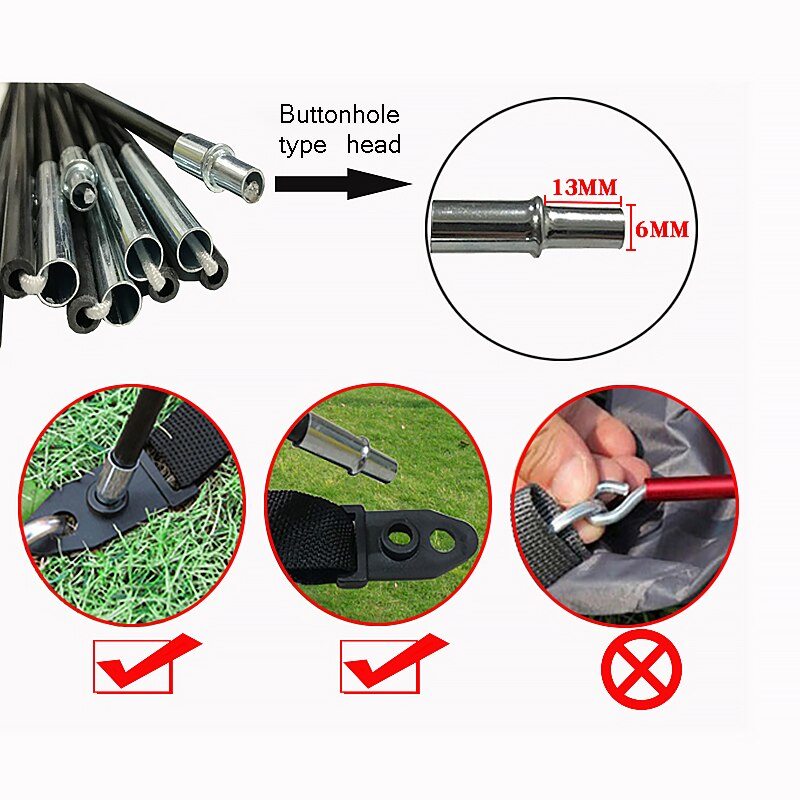 Buttonhole type head

13MM

6MM