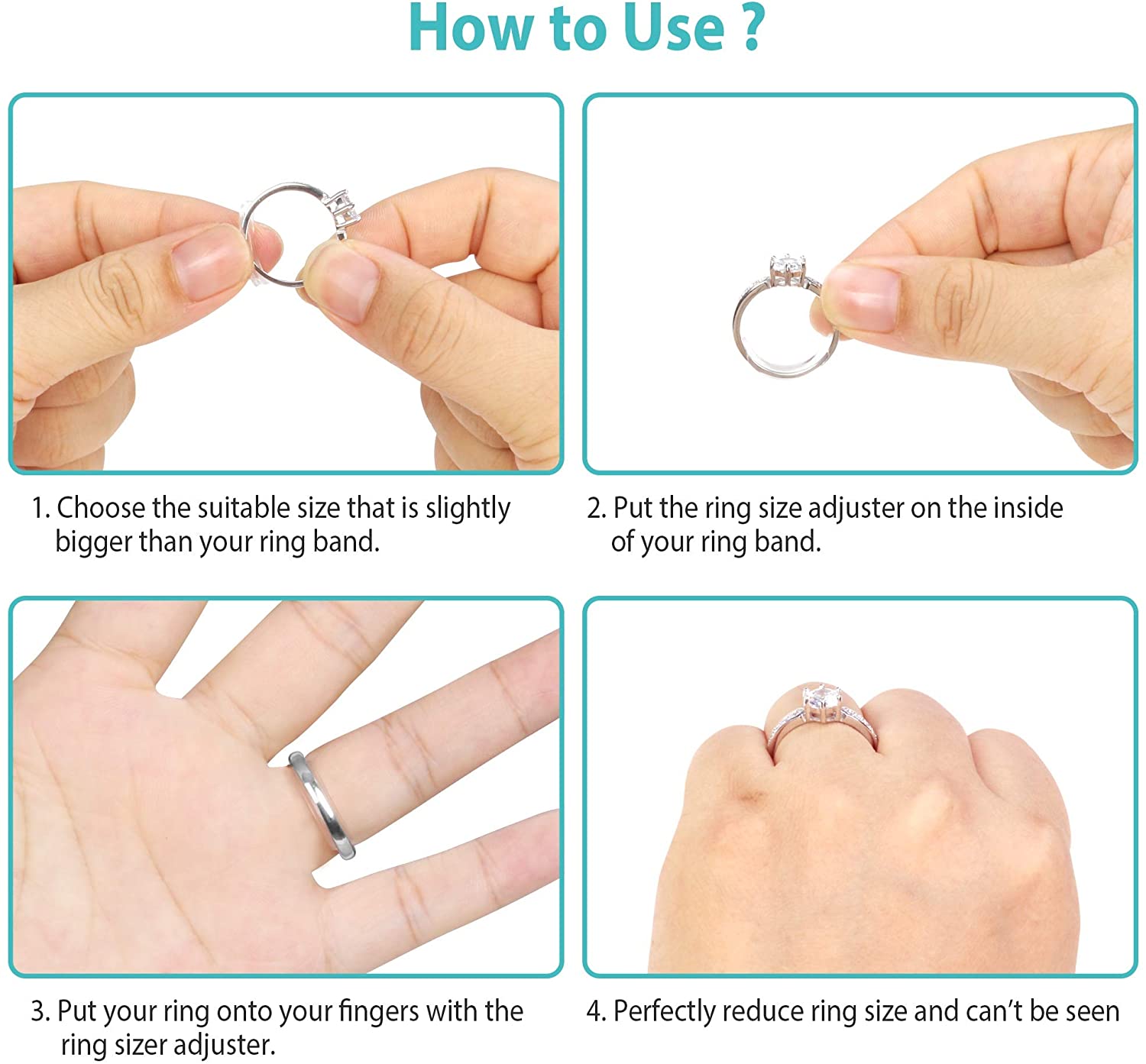 How to Use ?

1. Choose the suitable size that is slightly bigger than your ring band.

2. Put the ring size adjuster on the inside of your ring band.

3. Put your ring onto your fingers with the ring sizer adjuster.

4. Perfectly reduce ring size and can't be seen