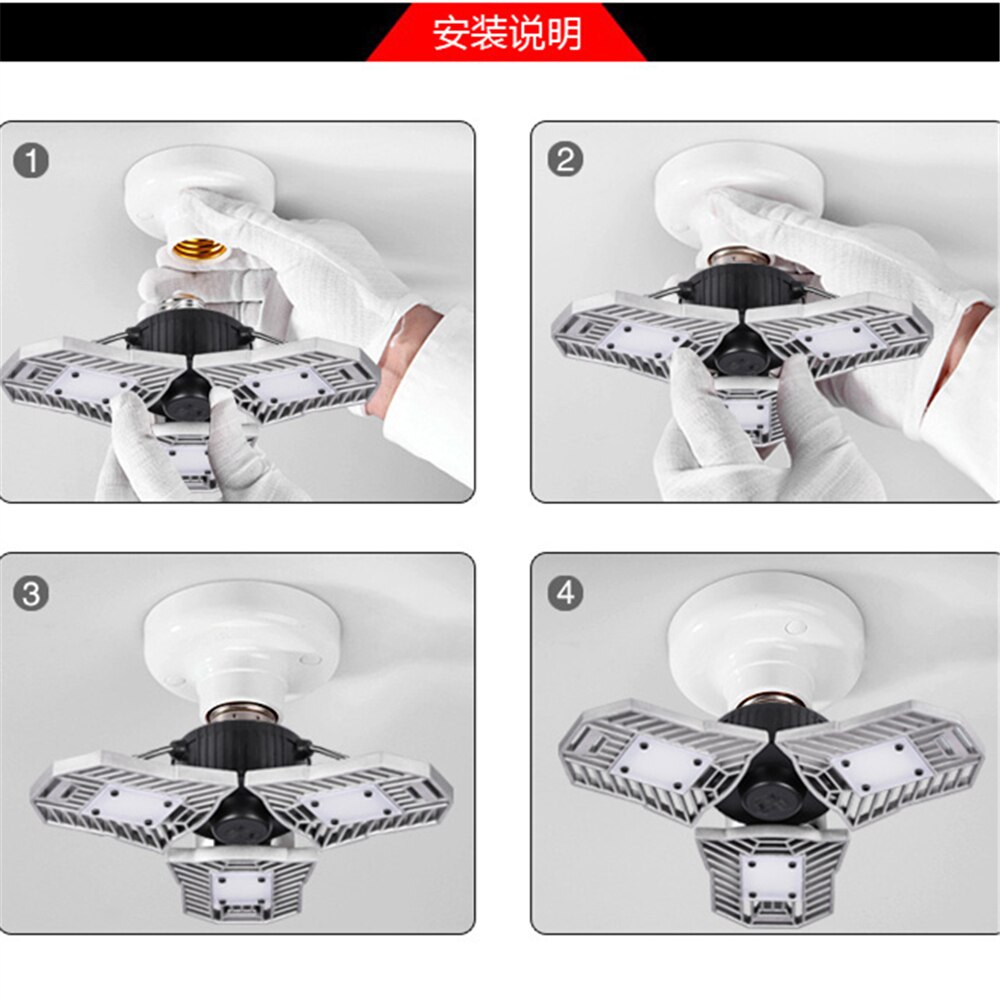 安装说明

1

2

3

4