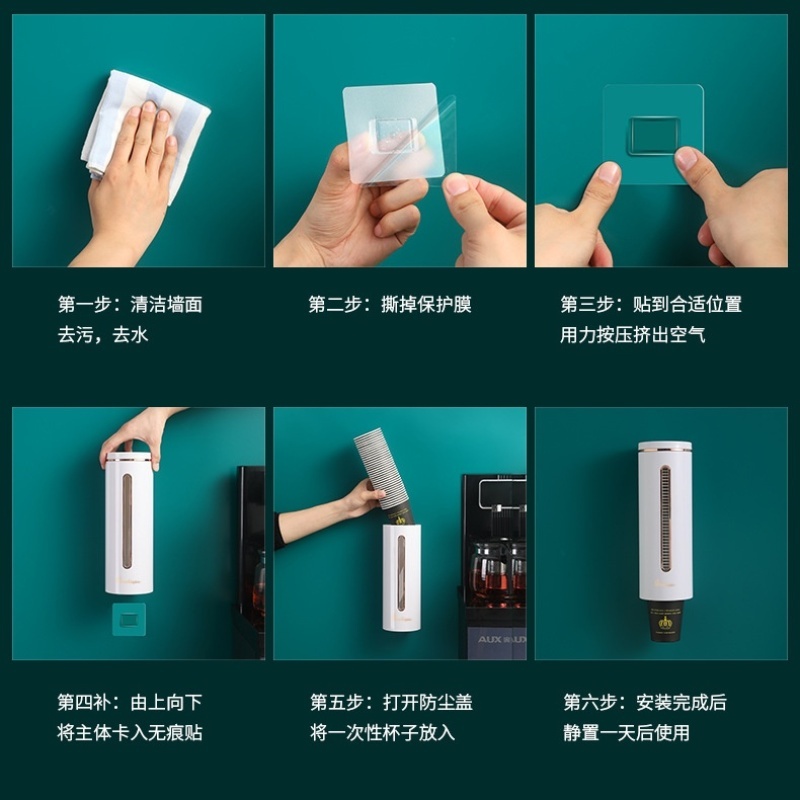 第一步：清洁墙面
去污，去水

第二步：撕掉保护膜

第三步：贴到合适位置
用力按压挤出空气

AUX

第四补：由上向下
将主体卡入无痕贴

第五步：打开防尘盖
将一次性杯子放入

第六步：安装完成后
静置一天后使用