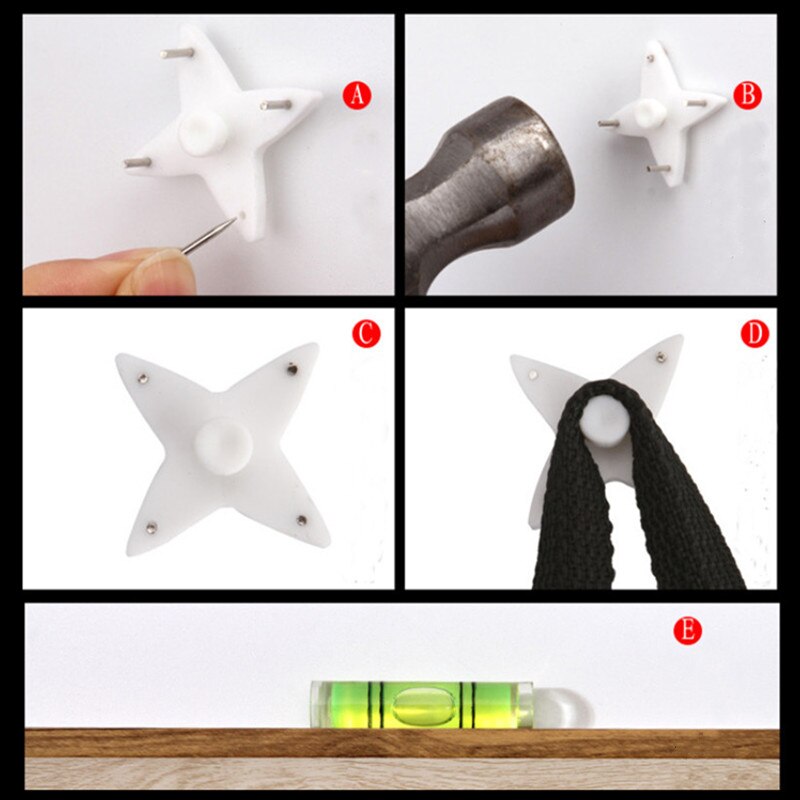 A
B
C
D
E