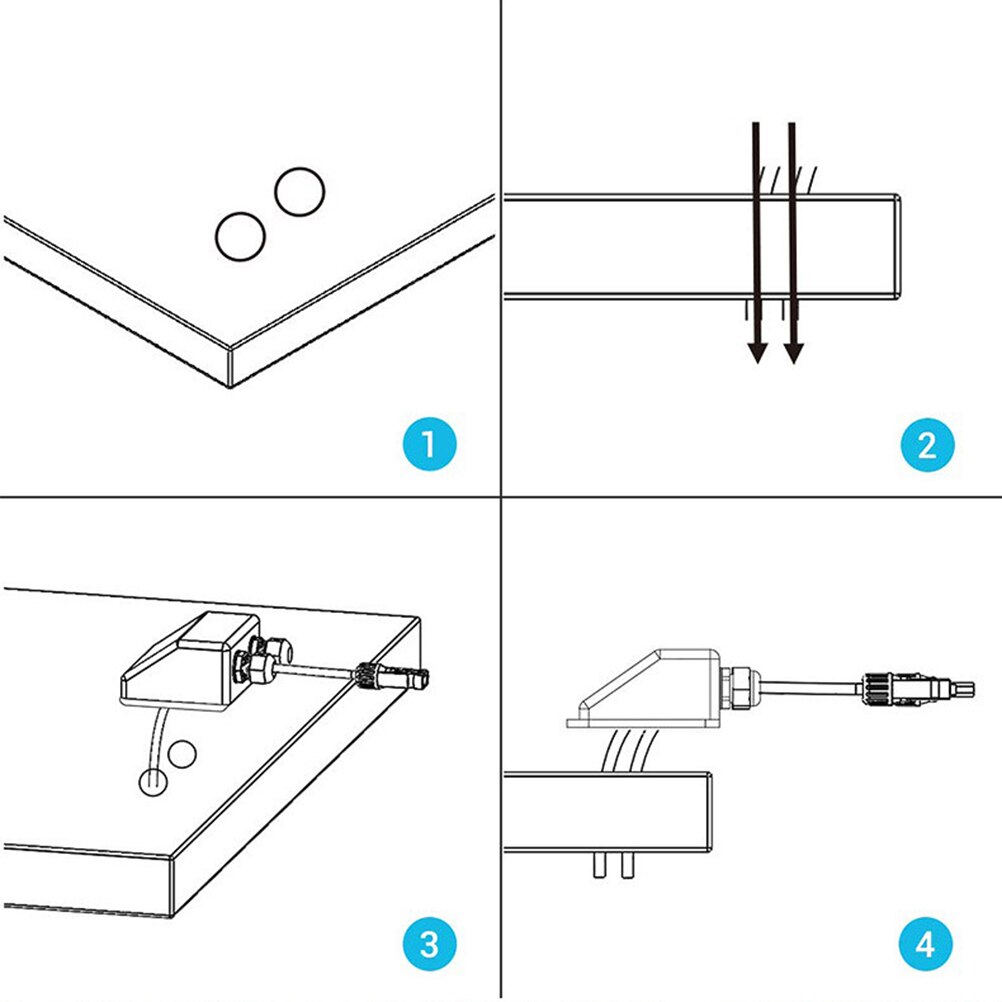 1

2

3

4