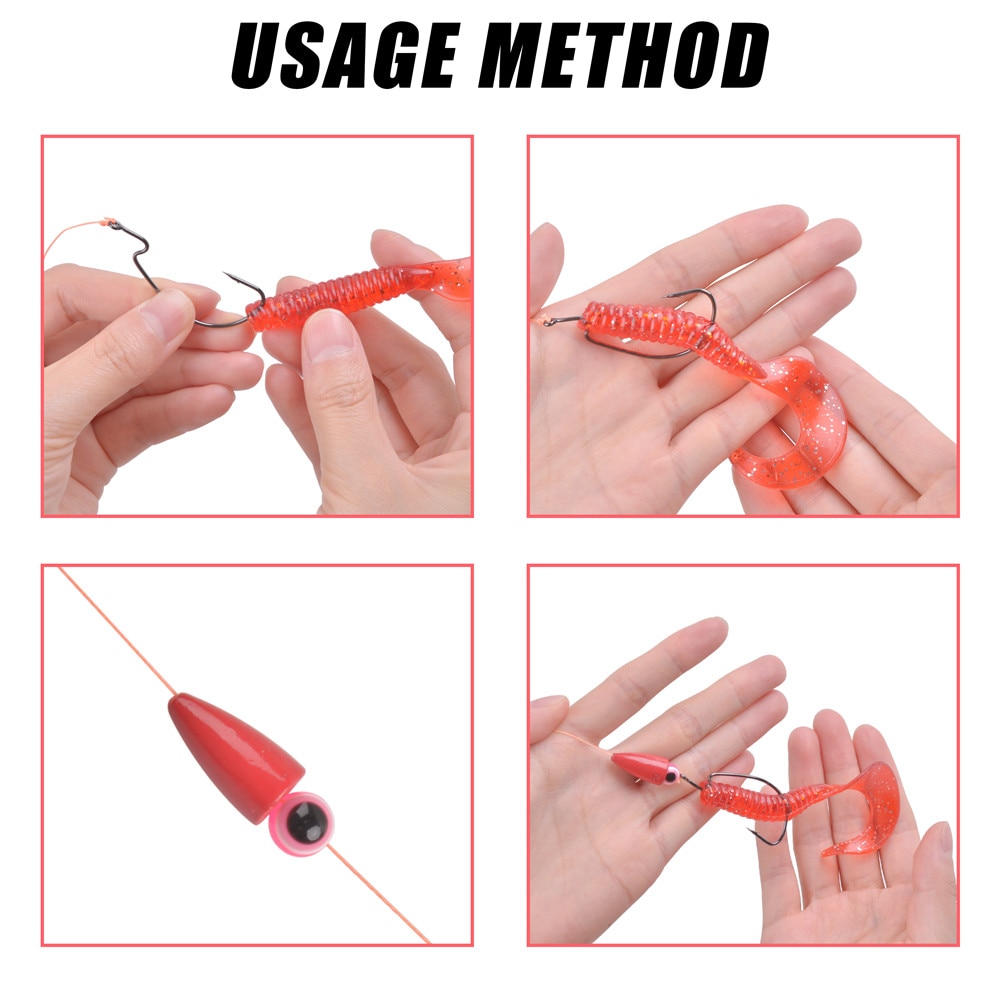 USAGE METHOD