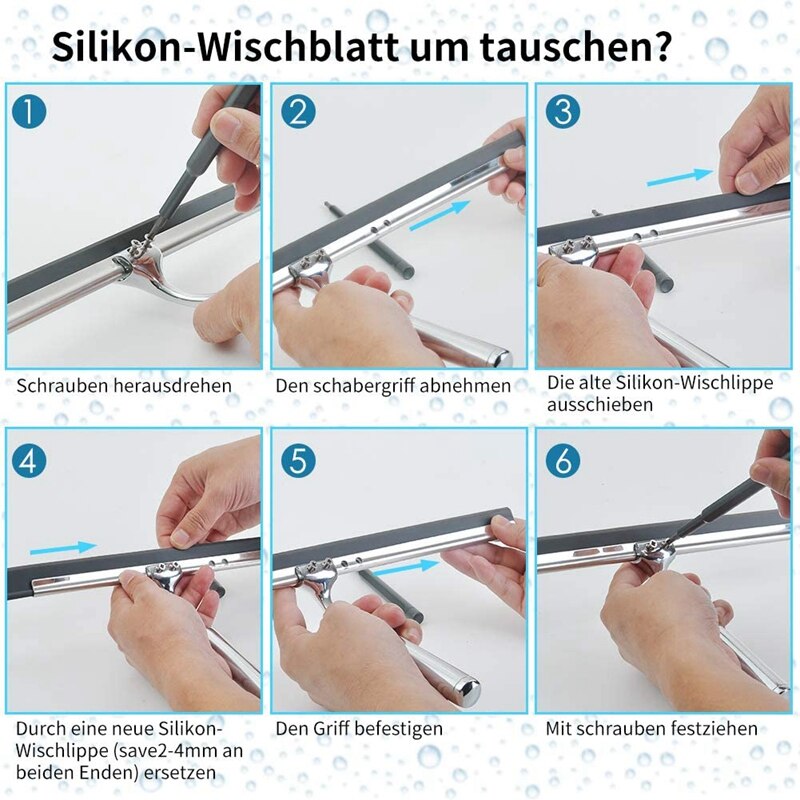 Silikon-Wischblatt um tauschen?

1

Schrauben herausdrehen

2

Den schabergriff abnehmen

3

Die alte Silikon-Wischlippe ausschieben

4

Durch eine neue Silikon-Wischlippe (save2-4mm an beiden Enden) ersetzen

5

Den Griff befestigen

6

Mit schrauben festziehen