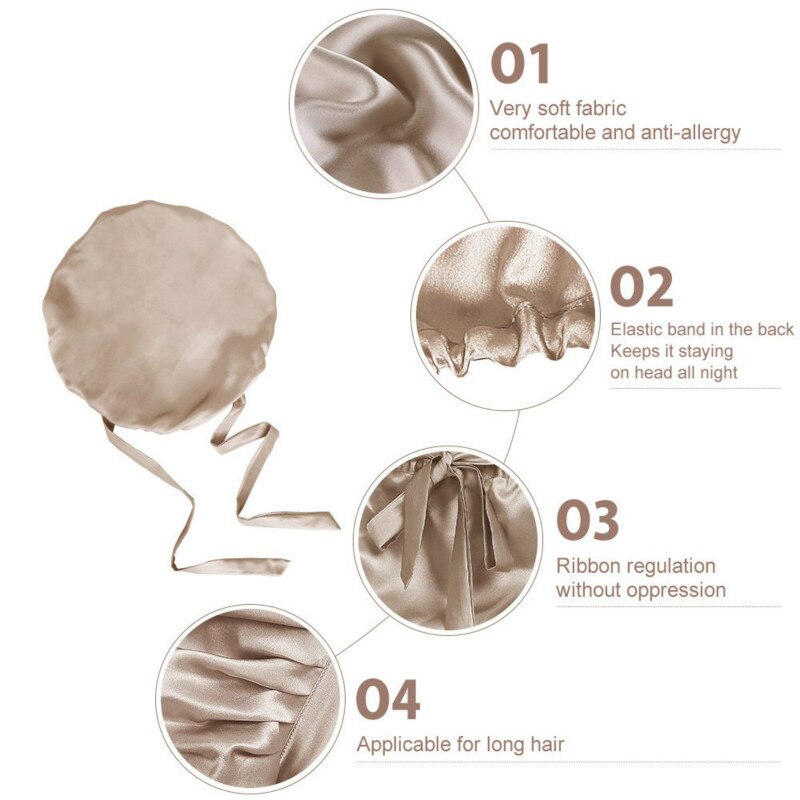 01
Very soft fabric
comfortable and anti-allergy

02
Elastic band in the back
Keeps it staying
on head all night

03
Ribbon regulation
without oppression

04
Applicable for long hair