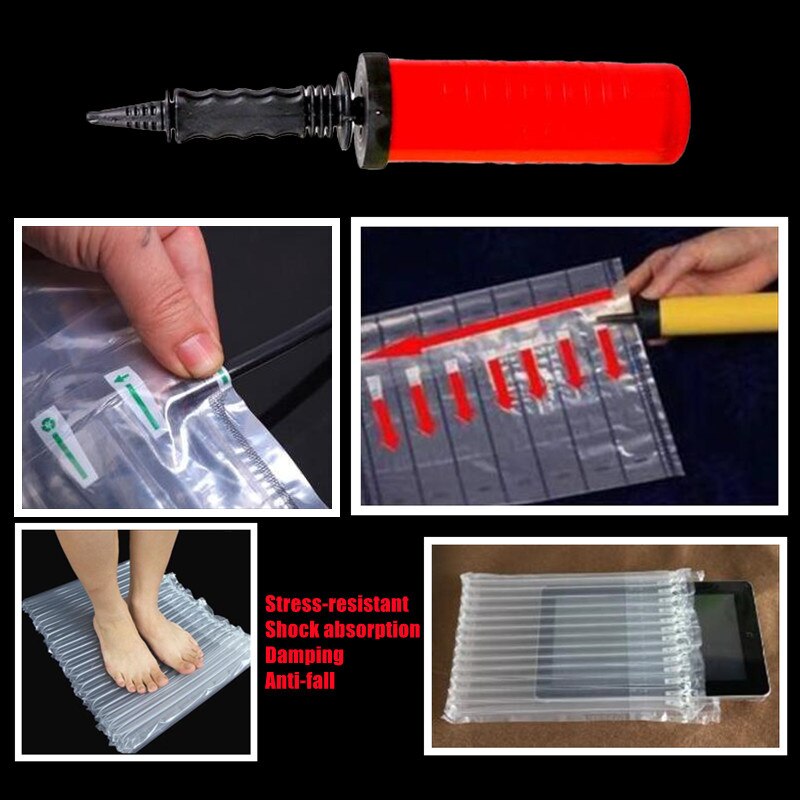 Stress-resistant
Shock absorption
Damping
Anti-fall