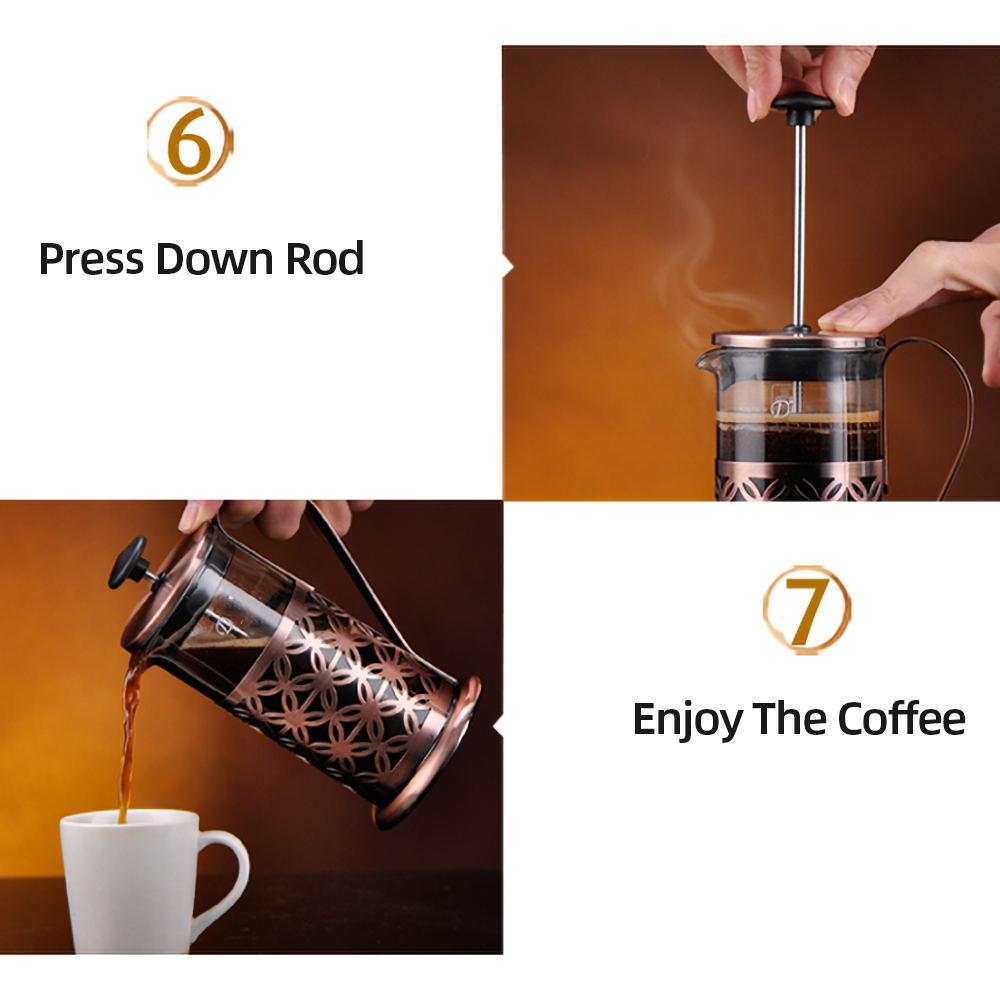 6

Press Down Rod

7

Enjoy The Coffee