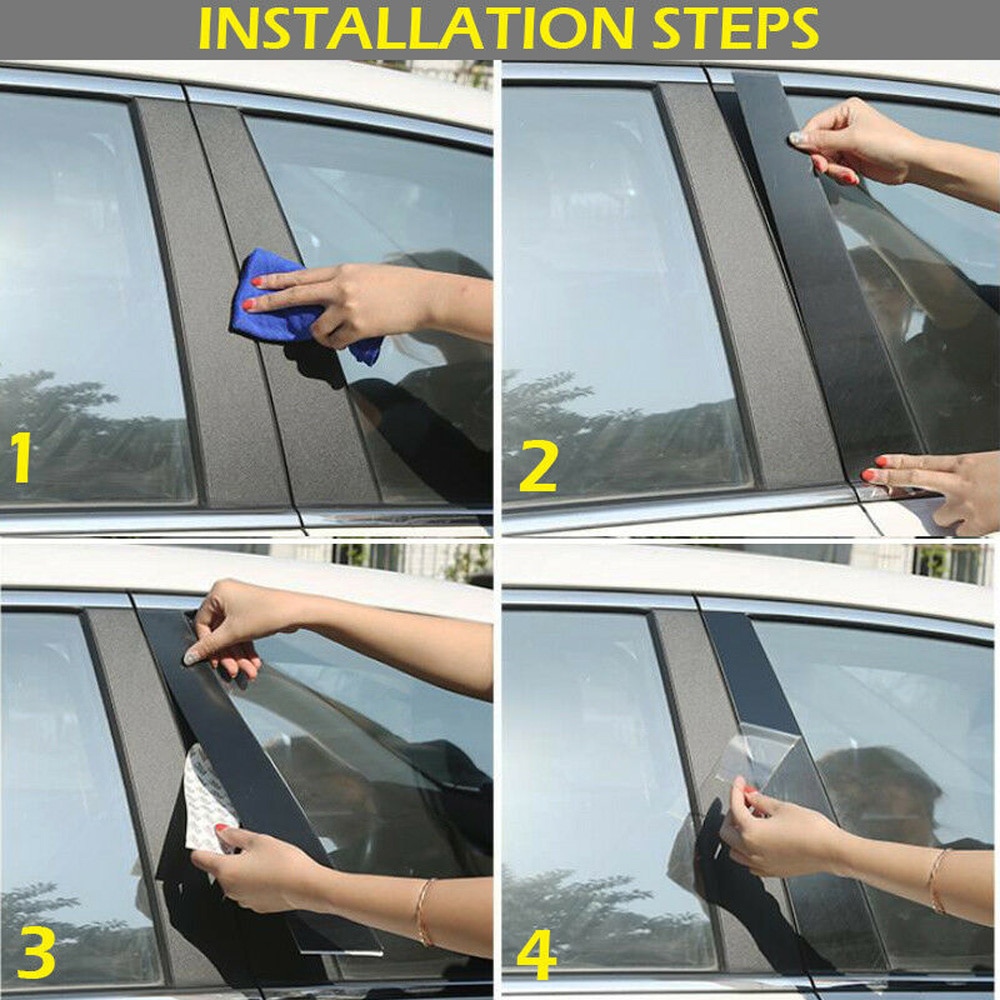 INSTALLATION STEPS

1

2

3

4