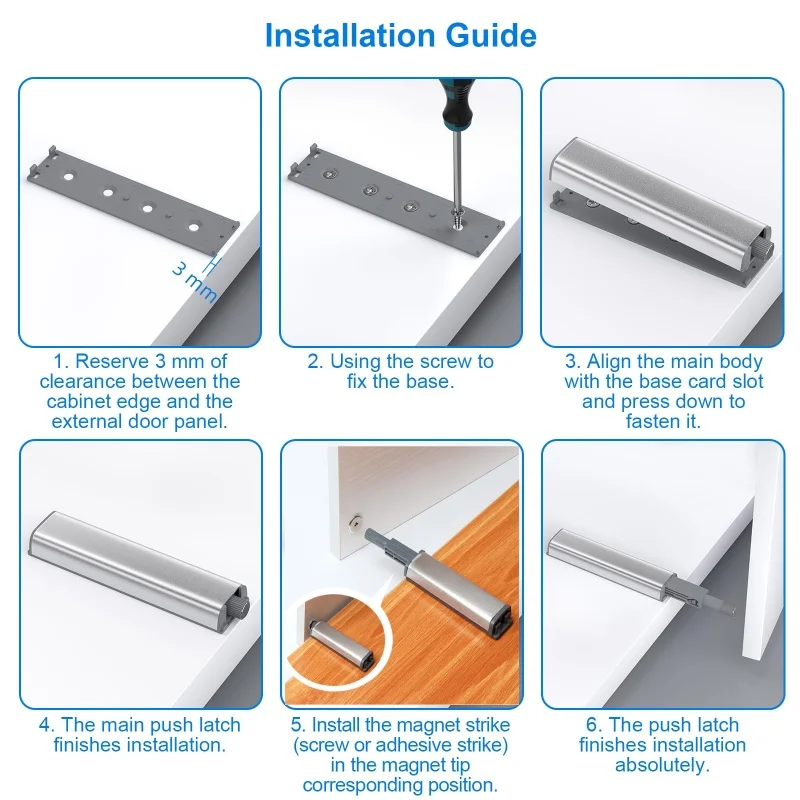 Installation Guide

3 mm

1. Reserve 3 mm of clearance between the cabinet edge and the external door panel.

2. Using the screw to fix the base.

3. Align the main body with the base card slot and press down to fasten it.

4. The main push latch finishes installation.

5. Install the magnet strike (screw or adhesive strike) in the magnet tip corresponding position.

6. The push latch finishes installation absolutely.