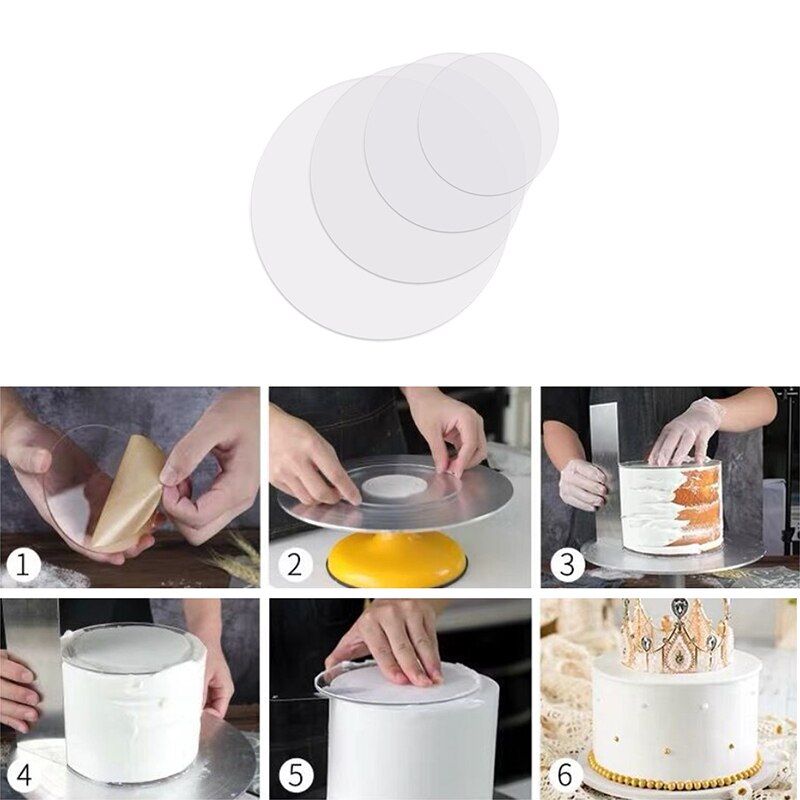 1

2

3

4

5

6