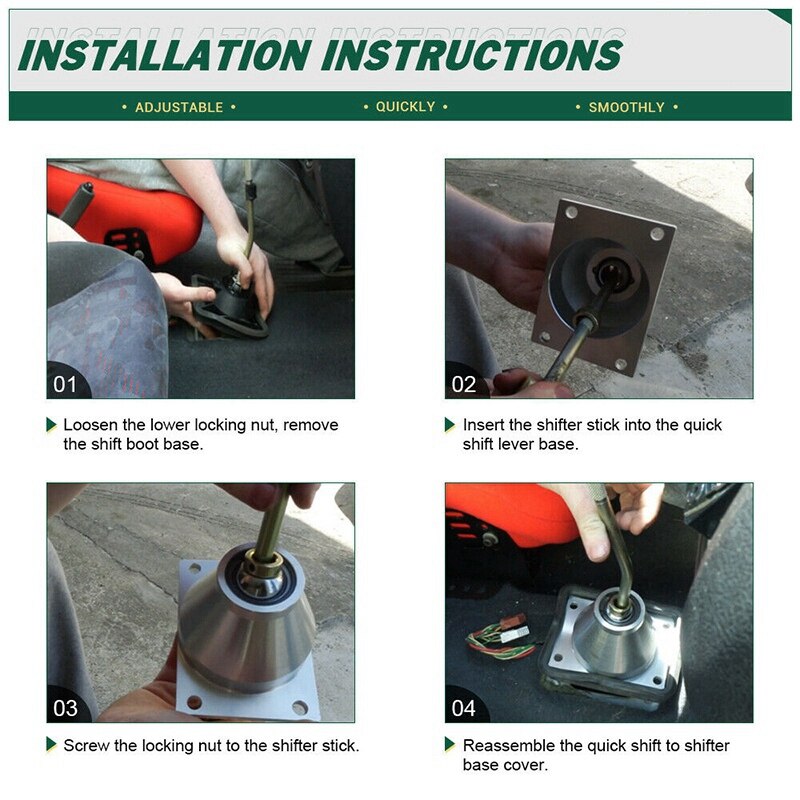 INSTALLATION INSTRUCTIONS

• ADJUSTABLE • • QUICKLY • • SMOOTHLY •

01

Loosen the lower locking nut, remove the shift boot base.

02

Insert the shifter stick into the quick shift lever base.

03

Screw the locking nut to the shifter stick.

04

Reassemble the quick shift to shifter base cover.