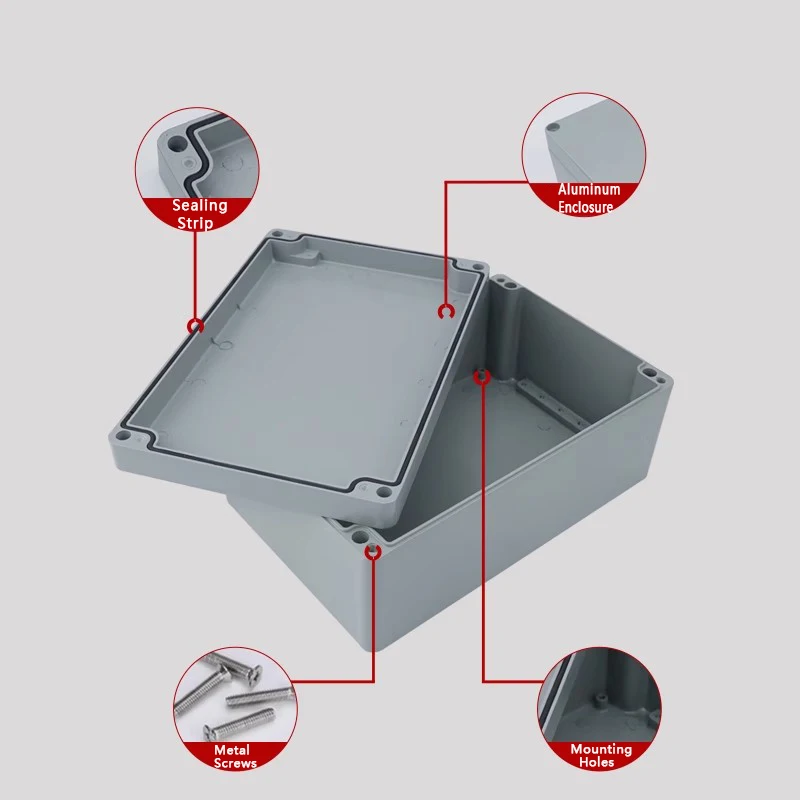 Sealing Strip

Aluminum Enclosure

Metal Screws

Mounting Holes