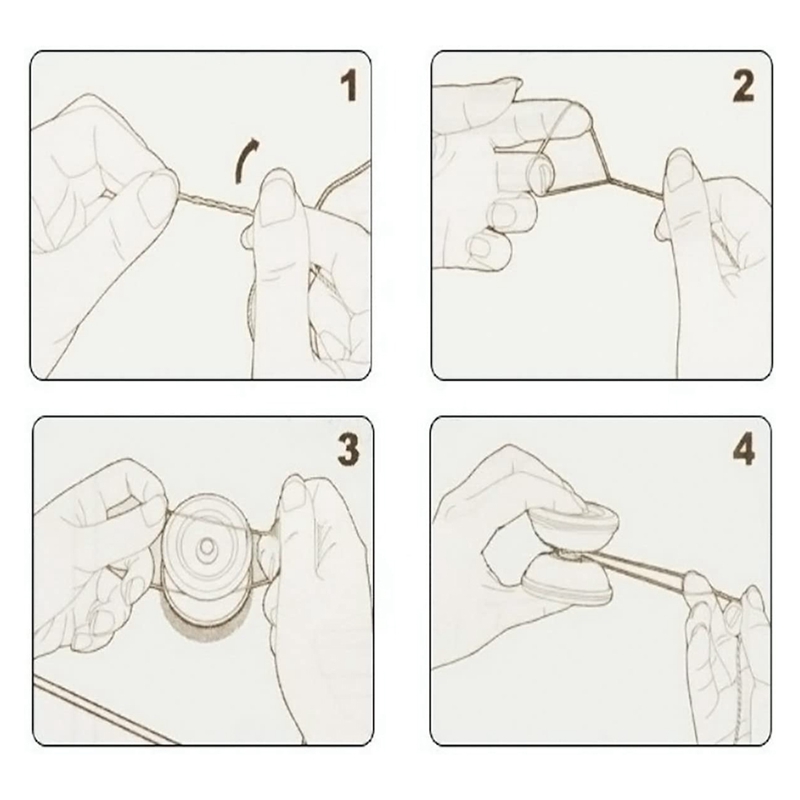 1

2

3

4