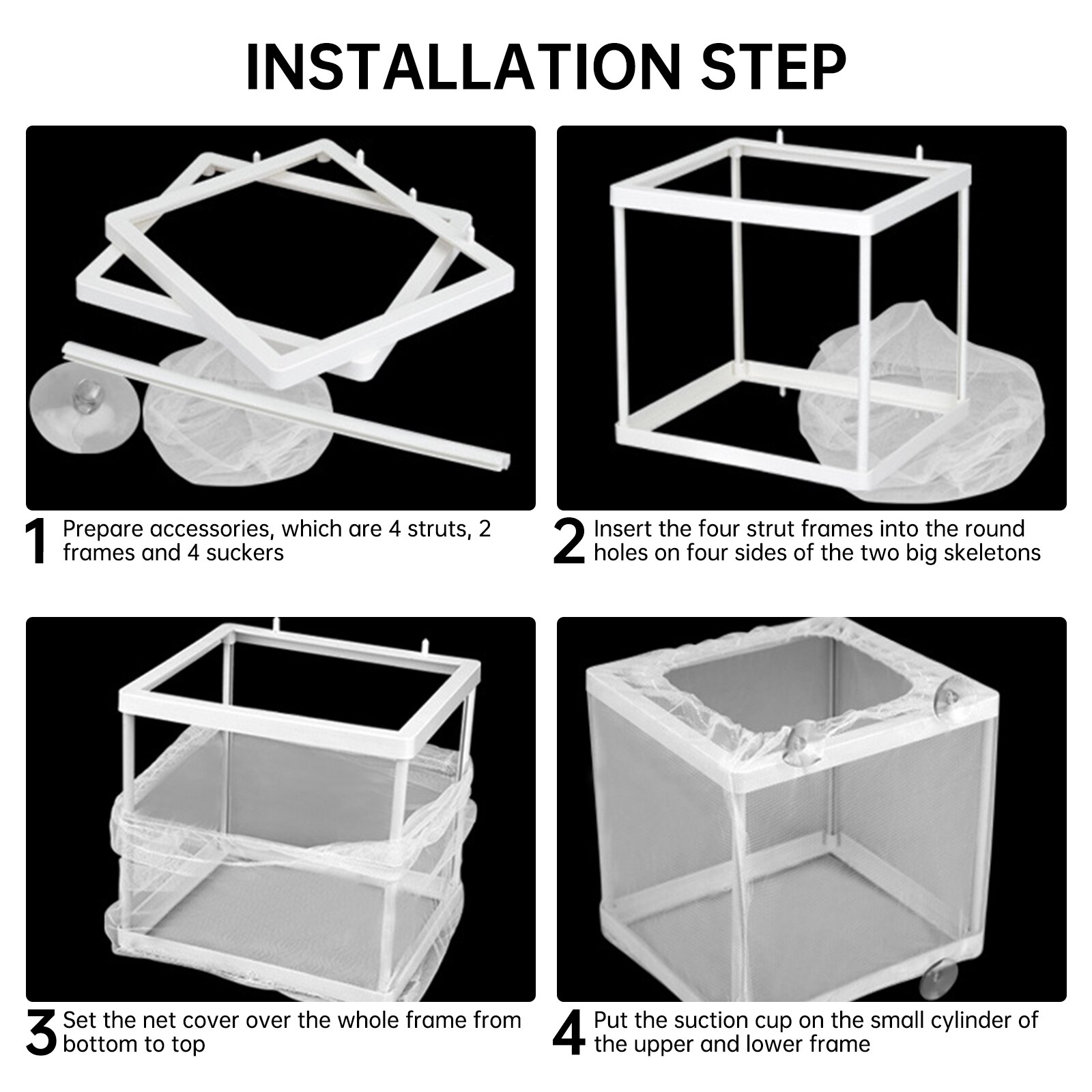 INSTALLATION STEP

1 Prepare accessories, which are 4 struts, 2 frames and 4 suckers

2 Insert the four strut frames into the round holes on four sides of the two big skeletons

3 Set the net cover over the whole frame from bottom to top

4 Put the suction cup on the small cylinder of the upper and lower frame